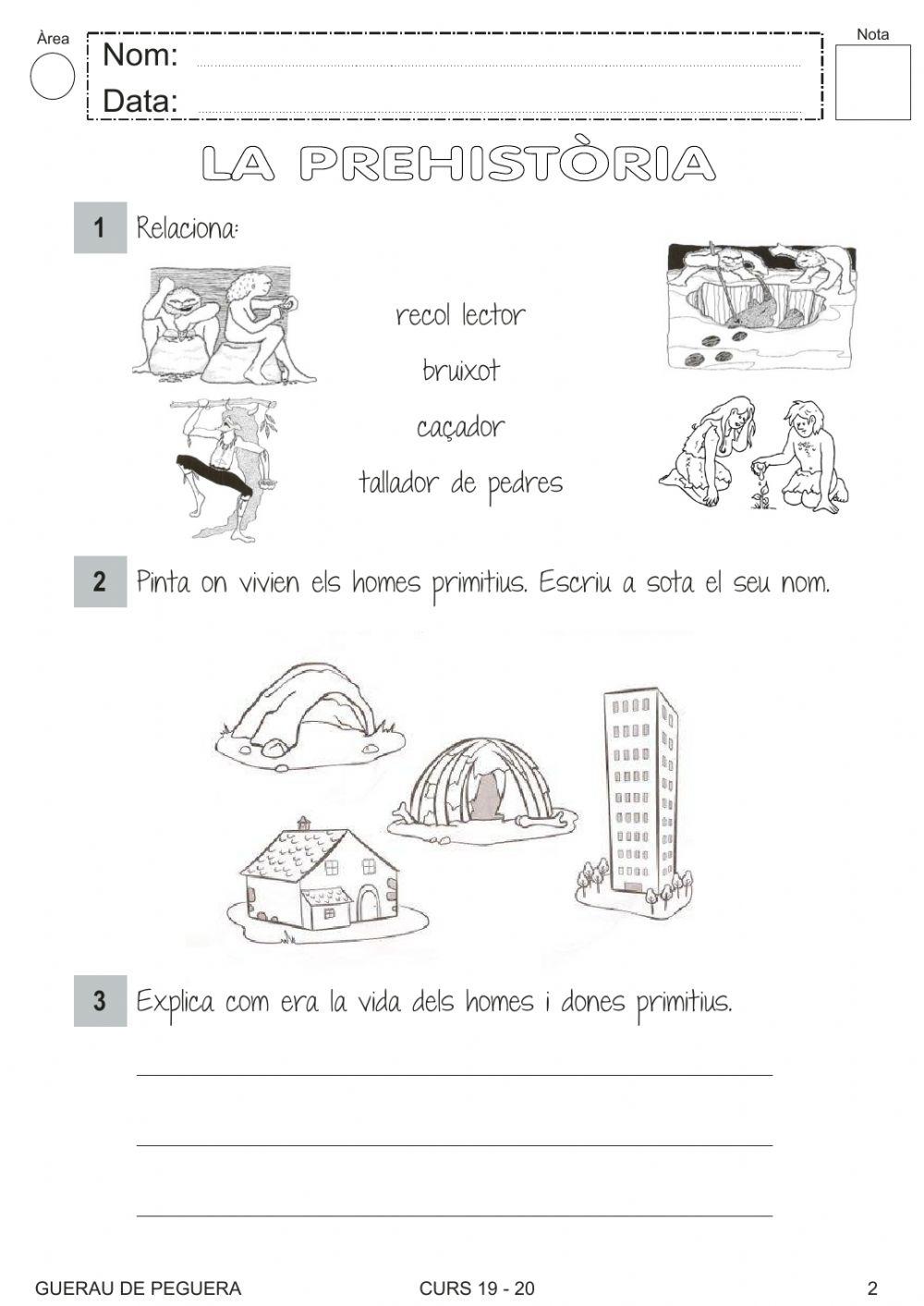 Àrea

Nom:
Data:

Nota

LA PREHISTÒRIA

1 Relaciona:

recol lector
bruixot
caçador
tallador de pedres

2 Pinta on vivien els homes primitius. Escriu a sota el seu nom.

3 Explica com era la vida dels homes i dones primitius.

GUERAU DE PEGUERA CURS 19 - 20 2