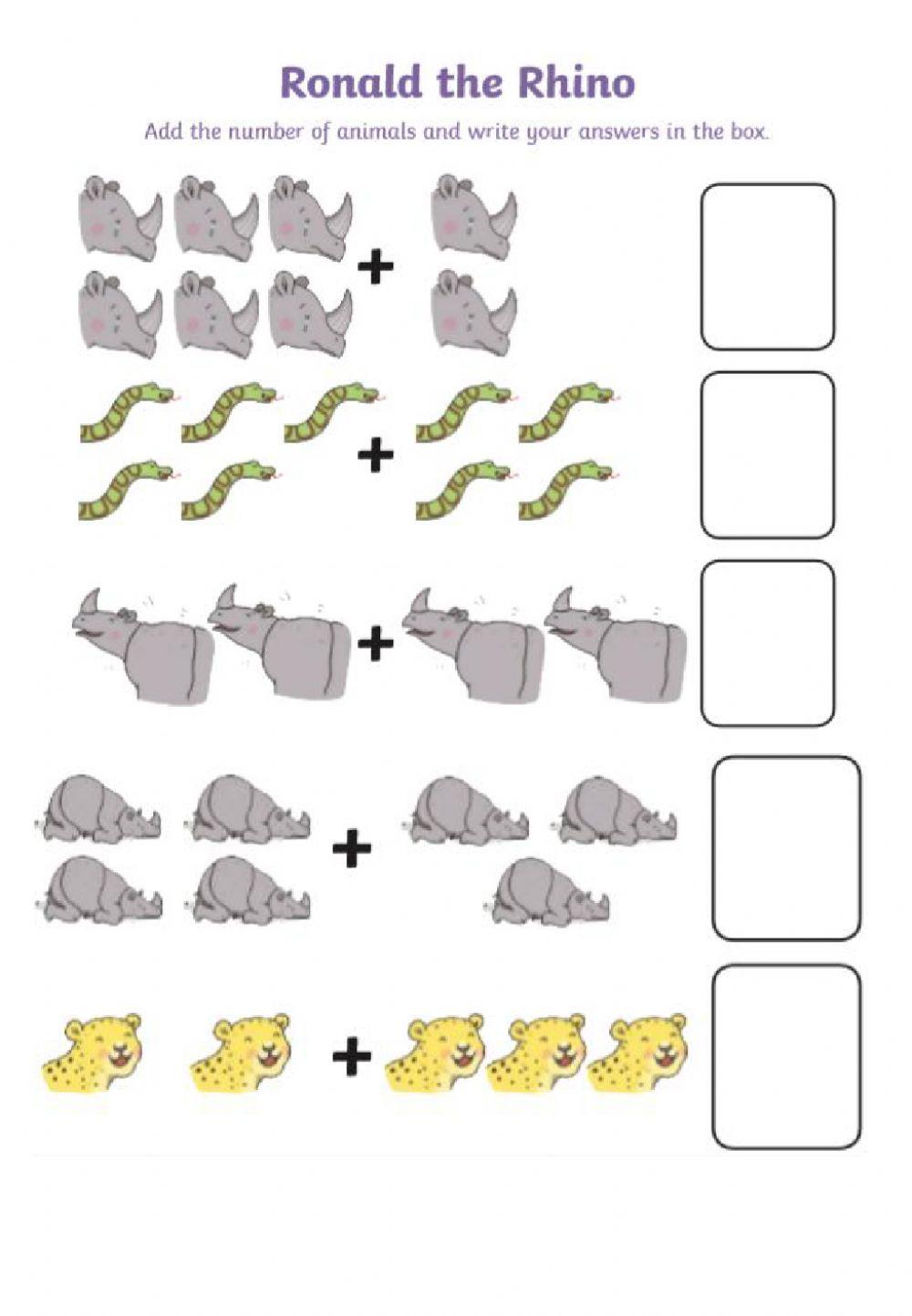 Ronald the Rhino

Add the number of animals and write your answers in the box.

+

+

+

+

+