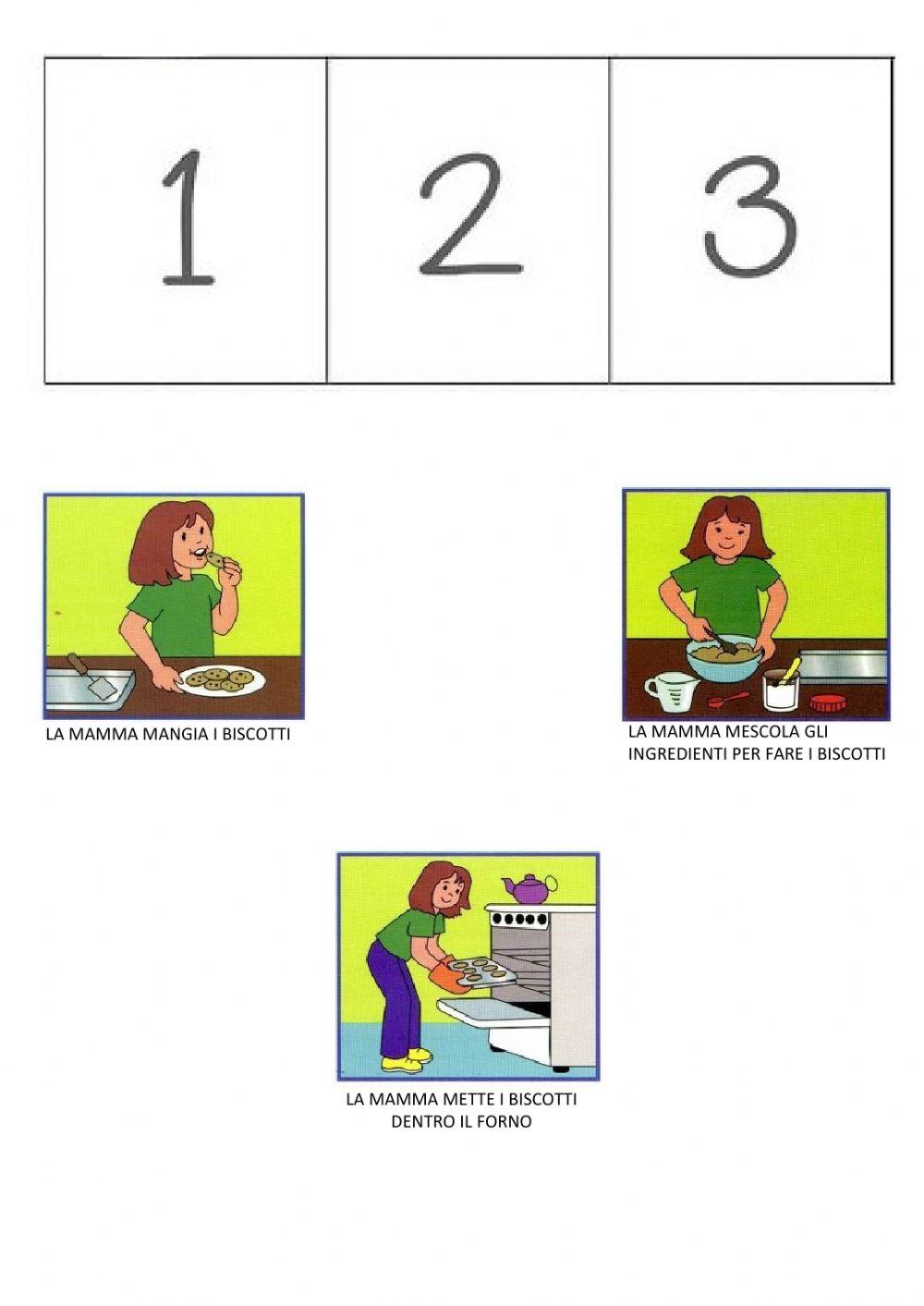 | 1 | 2 | 3 |
|---|---|---|

LA MAMMA MANGIA I BISCOTTI

LA MAMMA MESCOLA GLI INGREDIENTI PER FARE I BISCOTTI

LA MAMMA METTE I BISCOTTI DENTRO IL FORNO