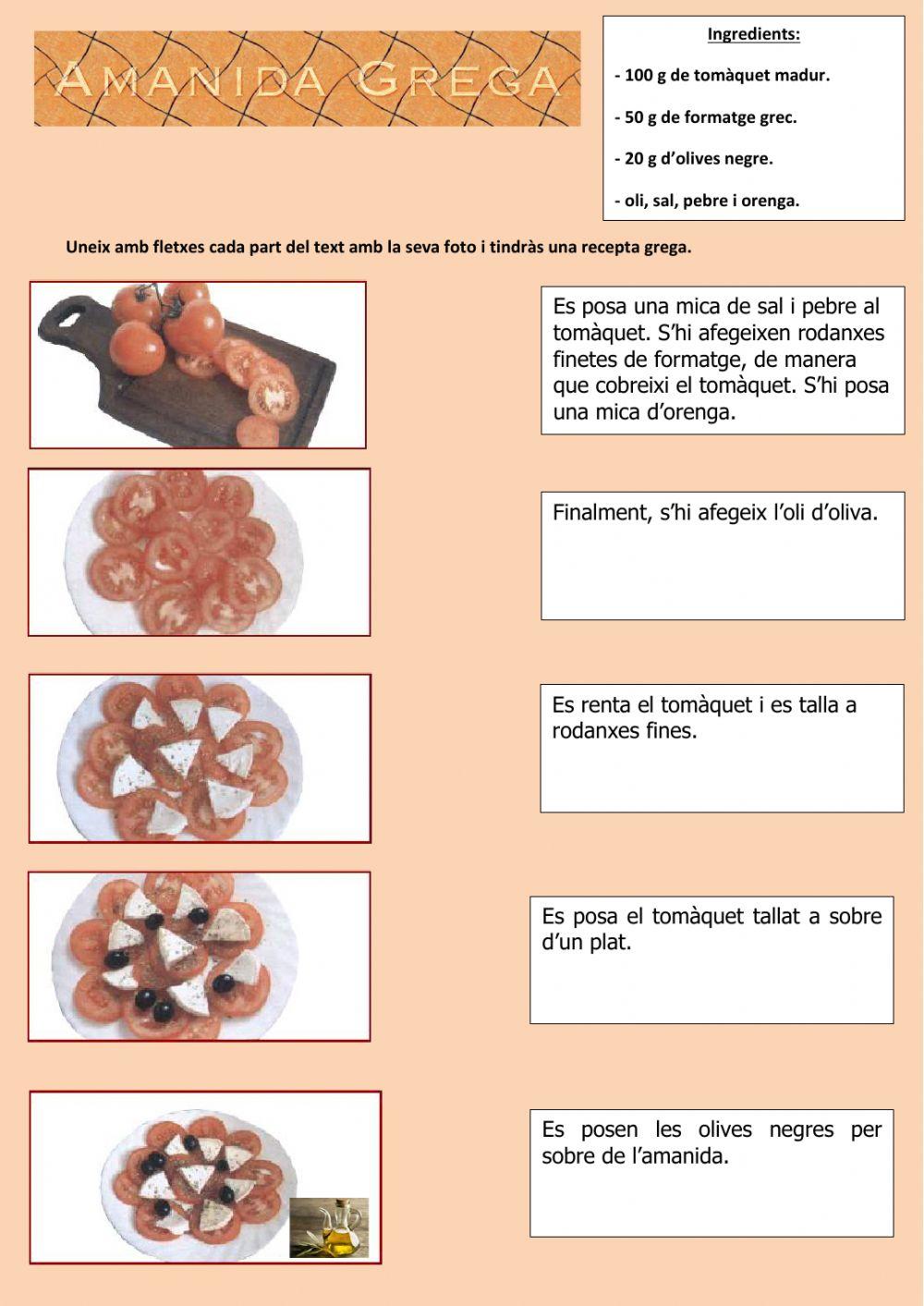 AMANIDA GREGA

Ingredients:

- 100 g de tomàquet madur.

- 50 g de formatge grec.

- 20 g d'olives negre.

- oli, sal, pebre i orenga.

Uneix amb fletxes cada part del text amb la seva foto i tindràs una recepta grega.

Es posa una mica de sal i pebre al tomàquet. S'hi afegeixen rodanxes finetes de formatge, de manera que cobreixi el tomàquet. S'hi posa una mica d'orenga.

Finalment, s'hi afegeix l'oli d'oliva.

Es renta el tomàquet i es talla a rodanxes fines.

Es posa el tomàquet tallat a sobre d'un plat.

Es posen les olives negres per sobre de l'amanida.