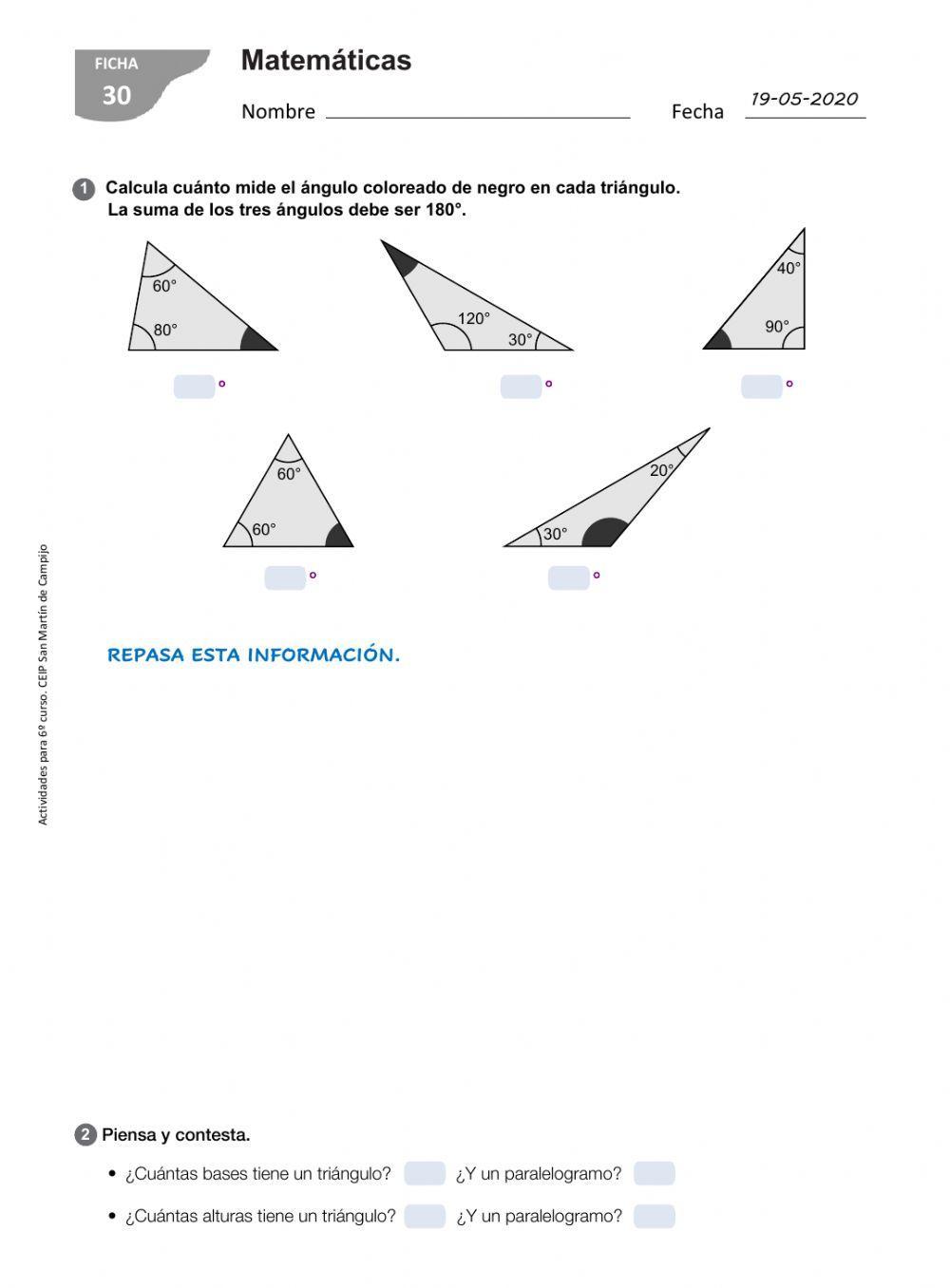 FICHA
30

Matemáticas

Nombre ________________ Fecha 19-05-2020

1 Calcula cuánto mide el ángulo coloreado de negro en cada triángulo. La suma de los tres ángulos debe ser 180°.

60°
80°

°

120°
30°

°

40°
90°

°

60°
60°

°

20°
30°

°

REPASA ESTA INFORMACIÓN.

Actividades para 6º curso. CEIP San Martín de Campijo

2 Piensa y contesta.

• ¿Cuántas bases tiene un triángulo? ¿Y un paralelogramo?

• ¿Cuántas alturas tiene un triángulo? ¿Y un paralelogramo?