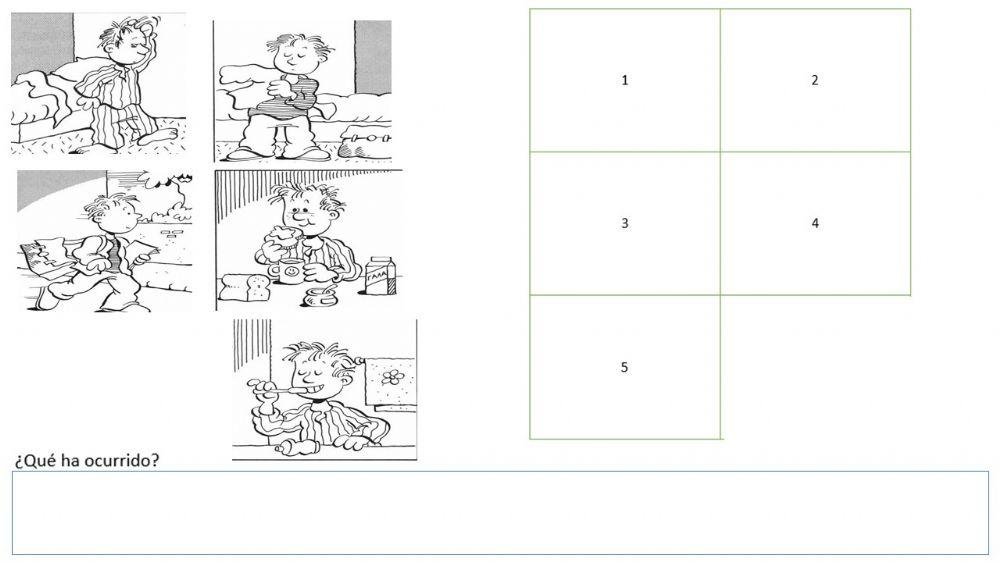 | 1 | 2 |
|---|---|
| 3 | 4 |
| 5 | |

¿Qué ha ocurrido?