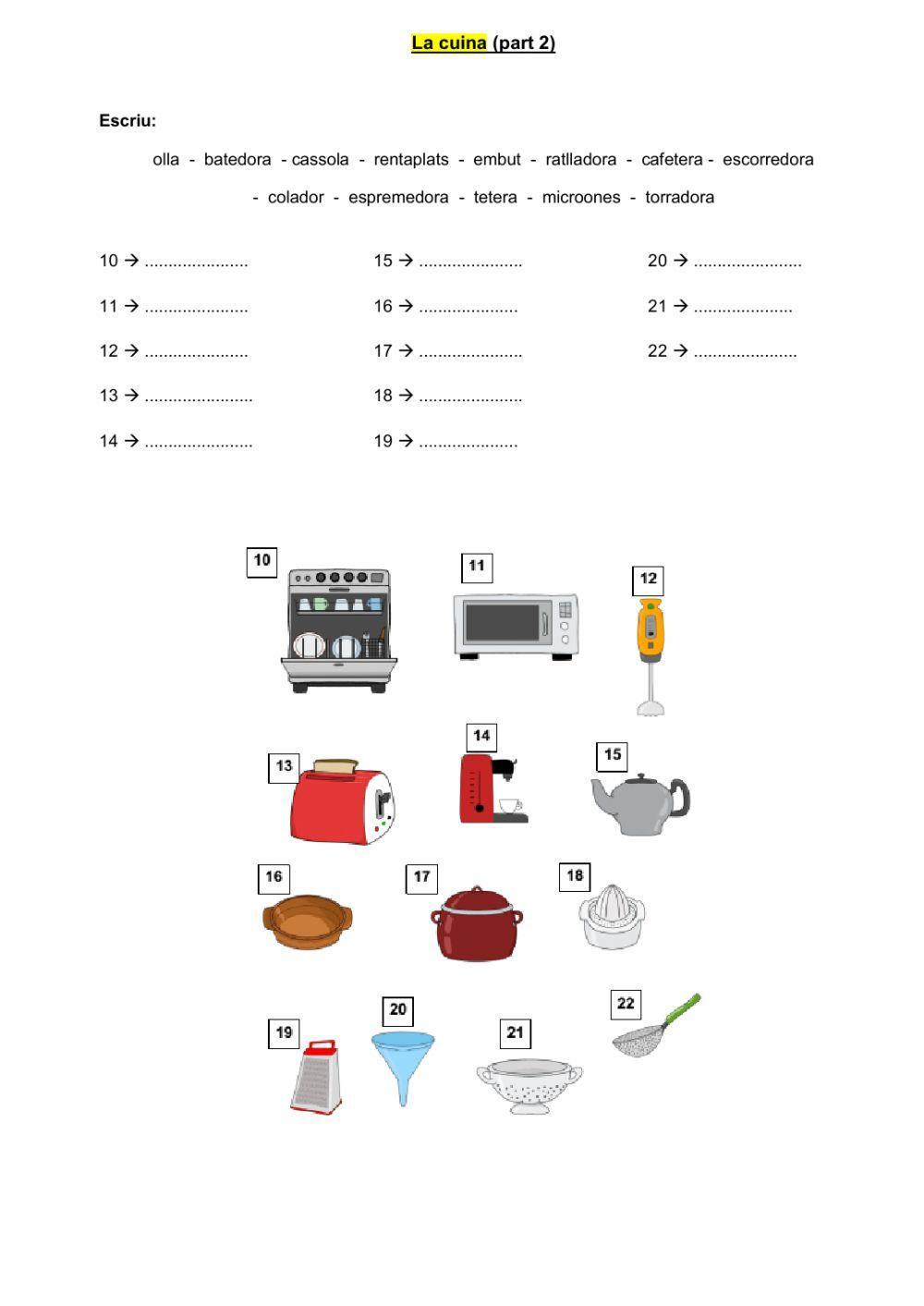 La cuina (part 2)

Escriu:

olla - batedora - cassola - rentaplats - embut - ratlladora - cafetera - escorredora - colador - espremedora - tetera - microones - torradora

10 → ......................
11 → ......................
12 → ......................
13 → .......................
14 → .......................

15 → ......................
16 → .....................
17 → ......................
18 → ......................
19 → .....................

20 → .......................
21 → .....................
22 → ......................

10

11

12

13

14

15

16

17

18

19

20

21

22