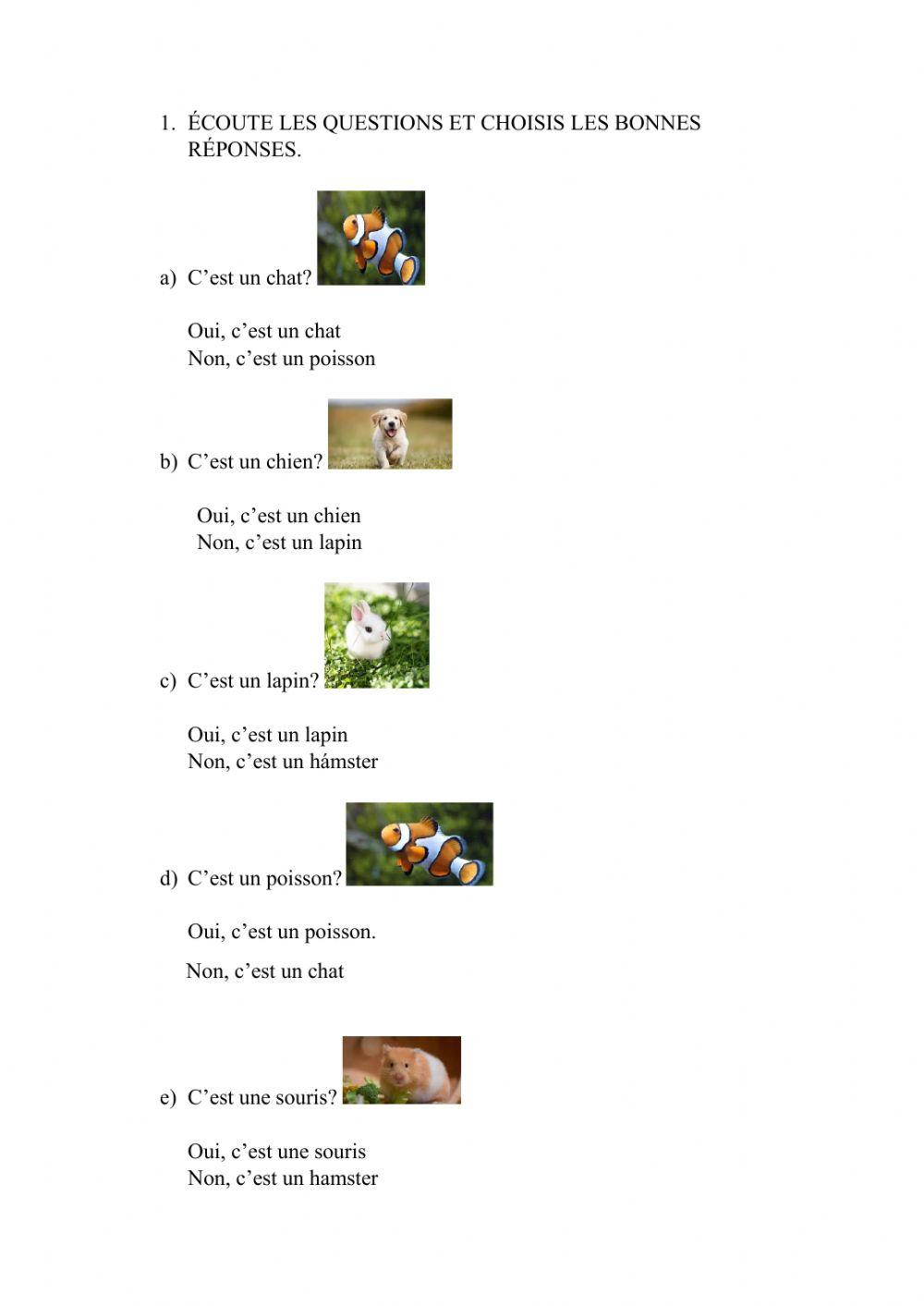 1. ÉCOUTE LES QUESTIONS ET CHOISIS LES BONNES RÉPONSES.

a) C’est un chat?

Oui, c’est un chat
Non, c’est un poisson

b) C’est un chien?

Oui, c’est un chien
Non, c’est un lapin

c) C’est un lapin?

Oui, c’est un lapin
Non, c’est un hámster

d) C’est un poisson?

Oui, c’est un poisson.

Non, c’est un chat

e) C’est une souris?

Oui, c’est une souris
Non, c’est un hamster