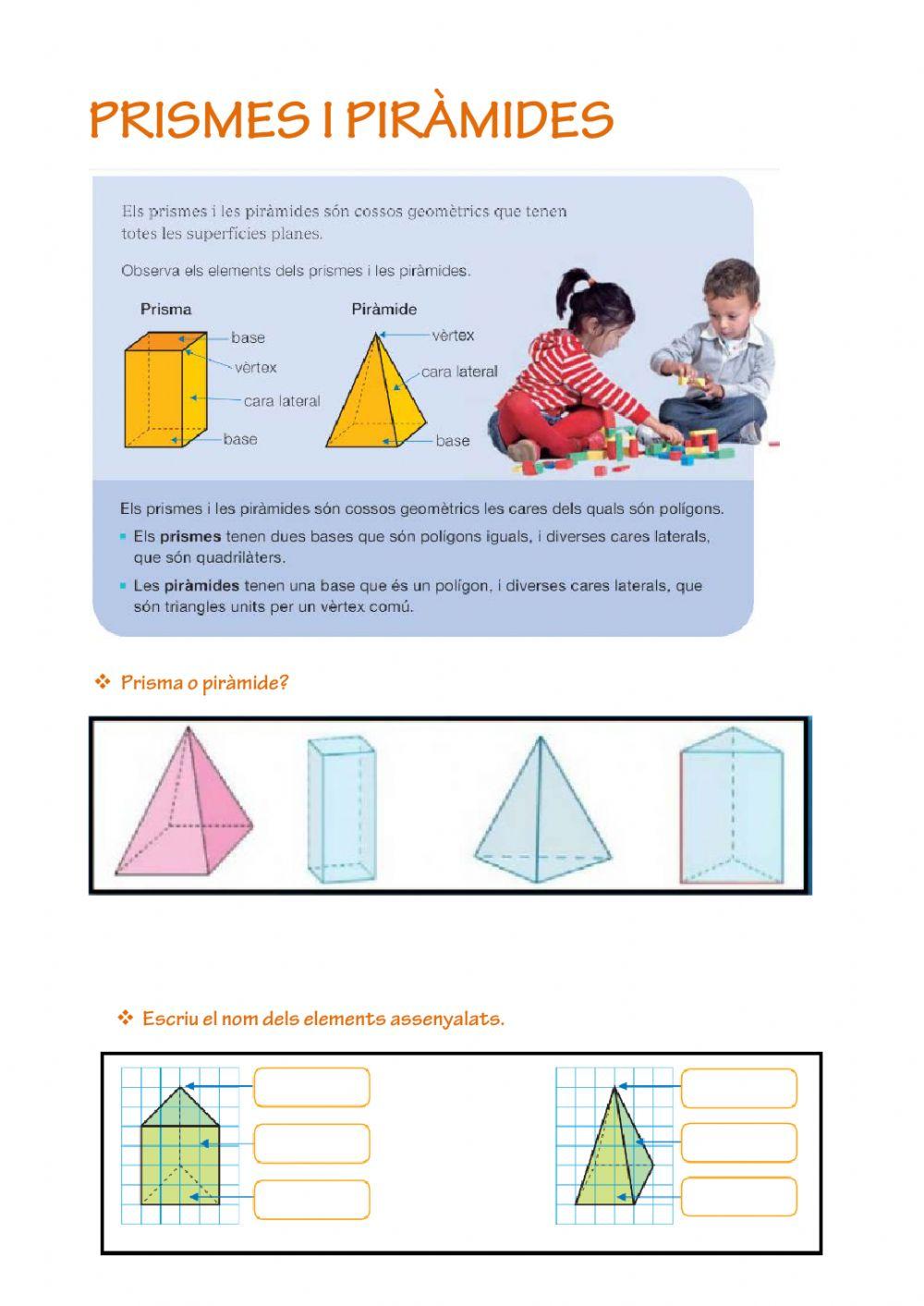 PRISMES I PIRÀMIDES

Els prismes i les piràmides són cossos geomètrics que tenen totes les superfícies planes.

Observa els elements dels prismes i les piràmides.

Prisma

base

vèrtex

cara lateral

base

Piràmide

vèrtex

cara lateral

base

Els prismes i les piràmides són cossos geomètrics les cares dels quals són polígons.

▪ Els **prismes** tenen dues bases que són polígons iguals, i diverses cares laterals, que són quadrilàters.

▪ Les **piràmides** tenen una base que és un polígon, i diverses cares laterals, que són triangles units per un vèrtex comú.

❖ Prisma o piràmide?

❖ Escriu el nom dels elements assenyalats.