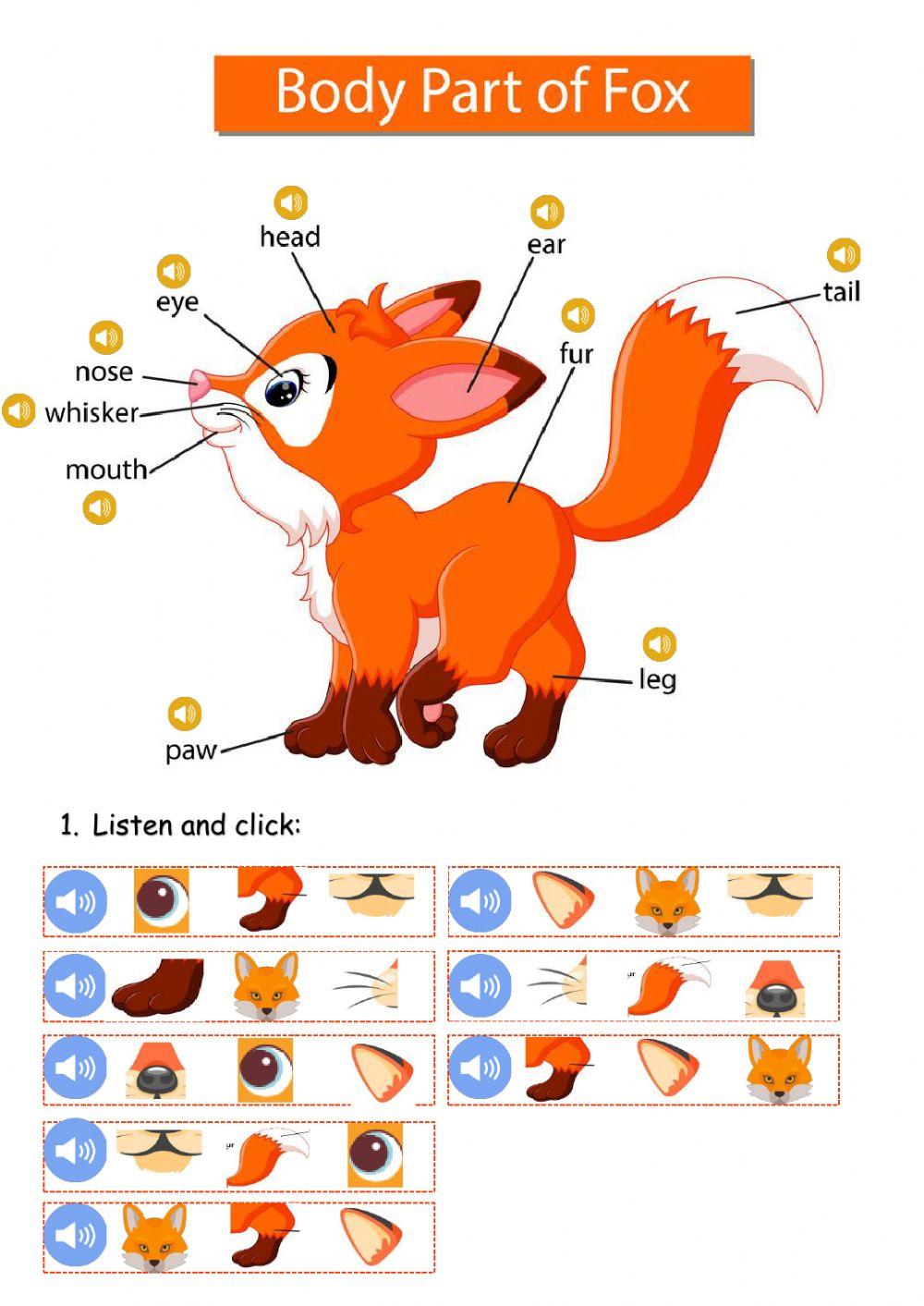 Body Part of Fox

head

ear

tail

eye

fur

nose

whisker

mouth

leg

paw

1. Listen and click: