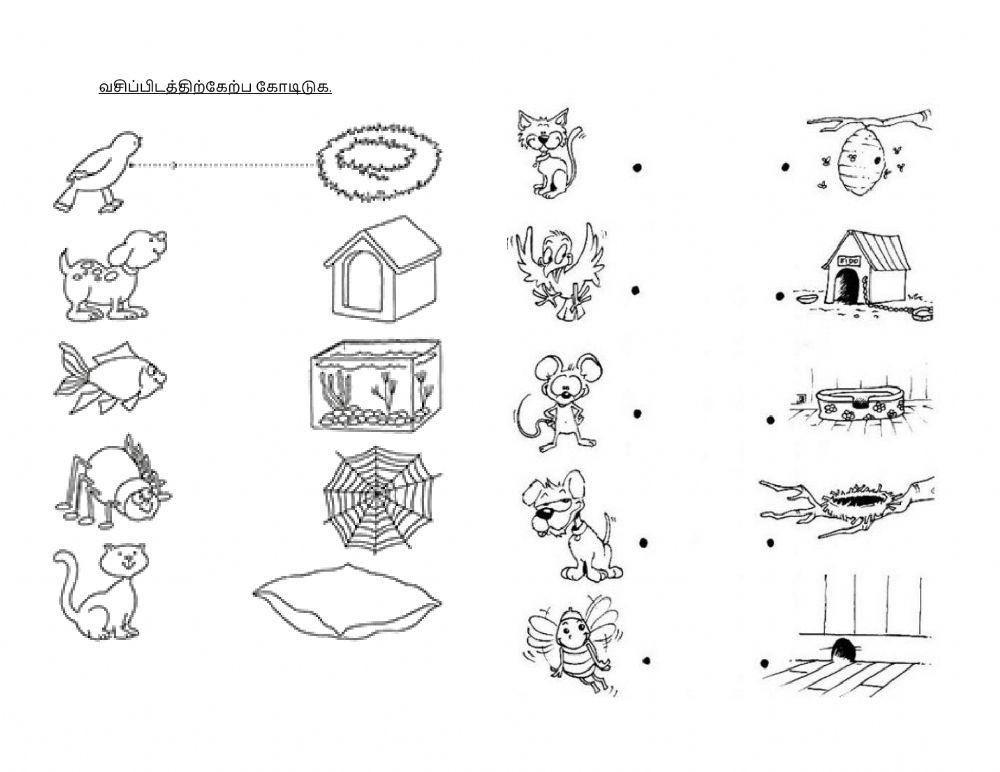 வசிப்பிடத்திற்கேற்ப கோடிடுக.

FIDO