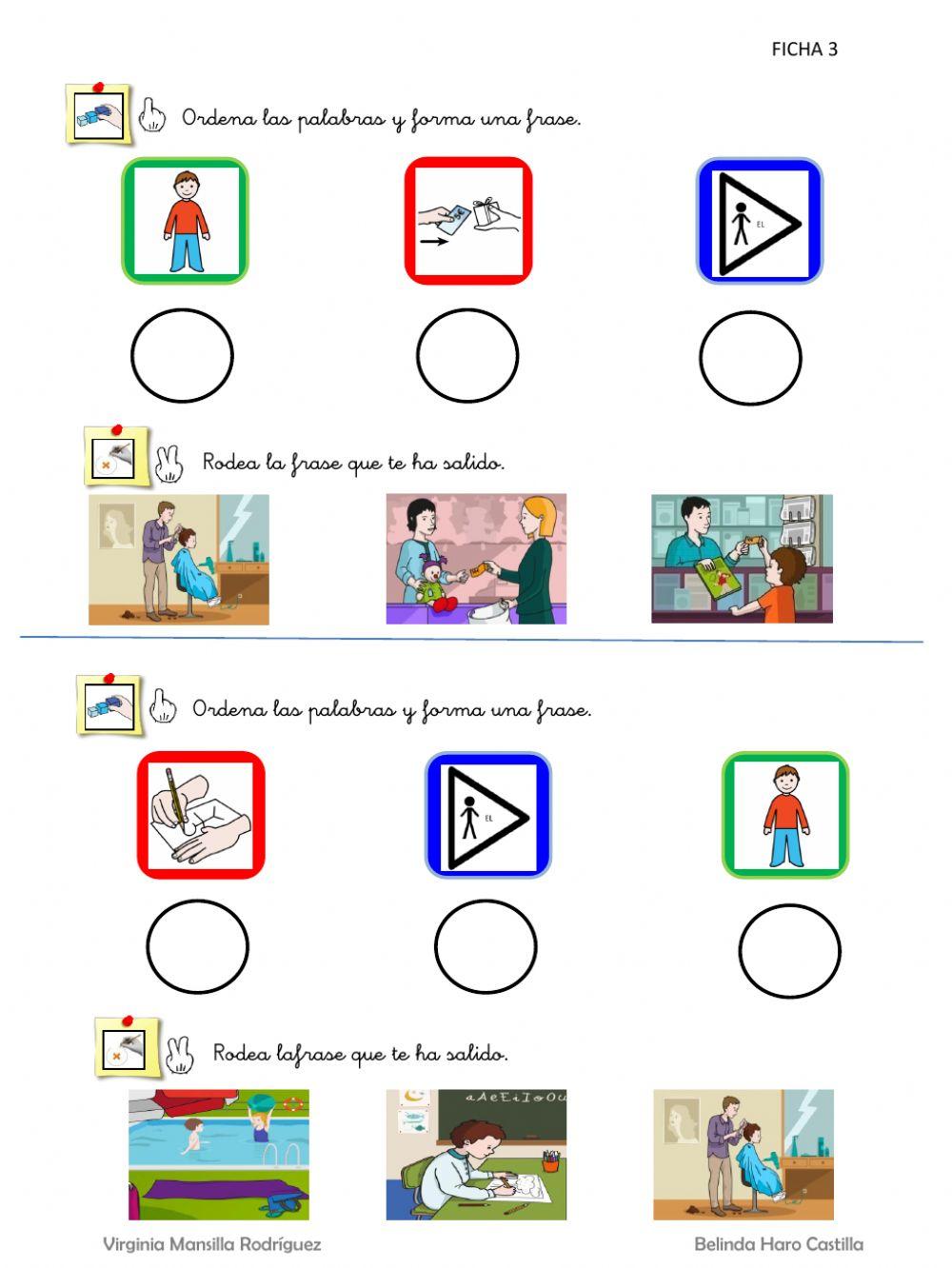 FICHA 3

Ordena las palabras y forma una frase.

EL

Rodea la frase que te ha salido.

Ordena las palabras y forma una frase.

EL

Rodea lafrase que te ha salido.

aAeEiIoOu

Virginia Mansilla Rodríguez

Belinda Haro Castilla