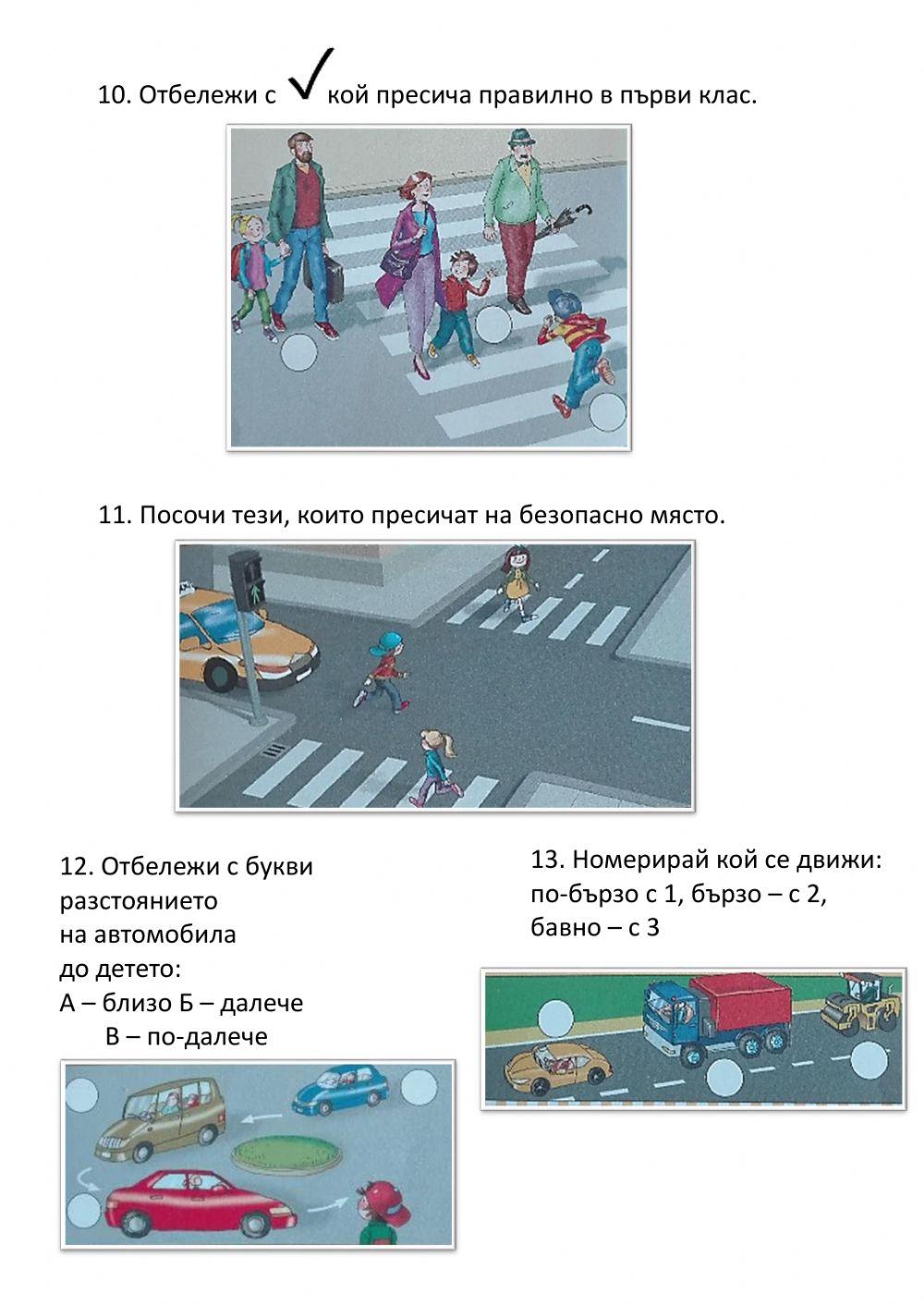 10. Отбележи с ✓ кой пресича правилно в първи клас.

11. Посочи тези, които пресичат на безопасно място.

12. Отбележи с букви разстоянието на автомобила до детето:
А – близо Б – далече
В – по-далече

13. Номерирай кой се движи: по-бързо с 1, бързо – с 2, бавно – с 3