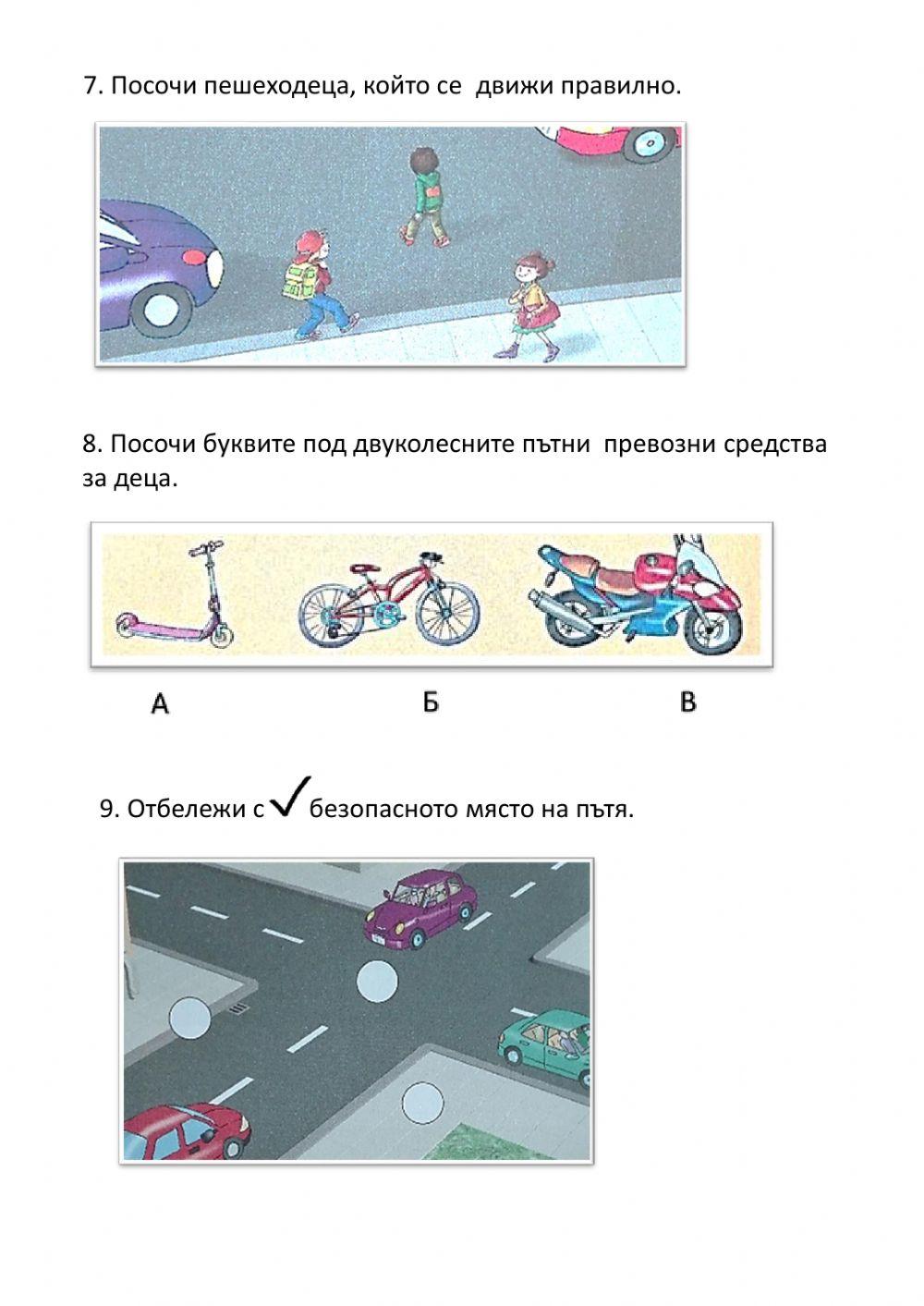 7. Посочи пешеходеца, който се движи правилно.

8. Посочи буквите под двуколесните пътни превозни средства за деца.

А

Б

В

9. Отбележи с ✓ безопасното място на пътя.