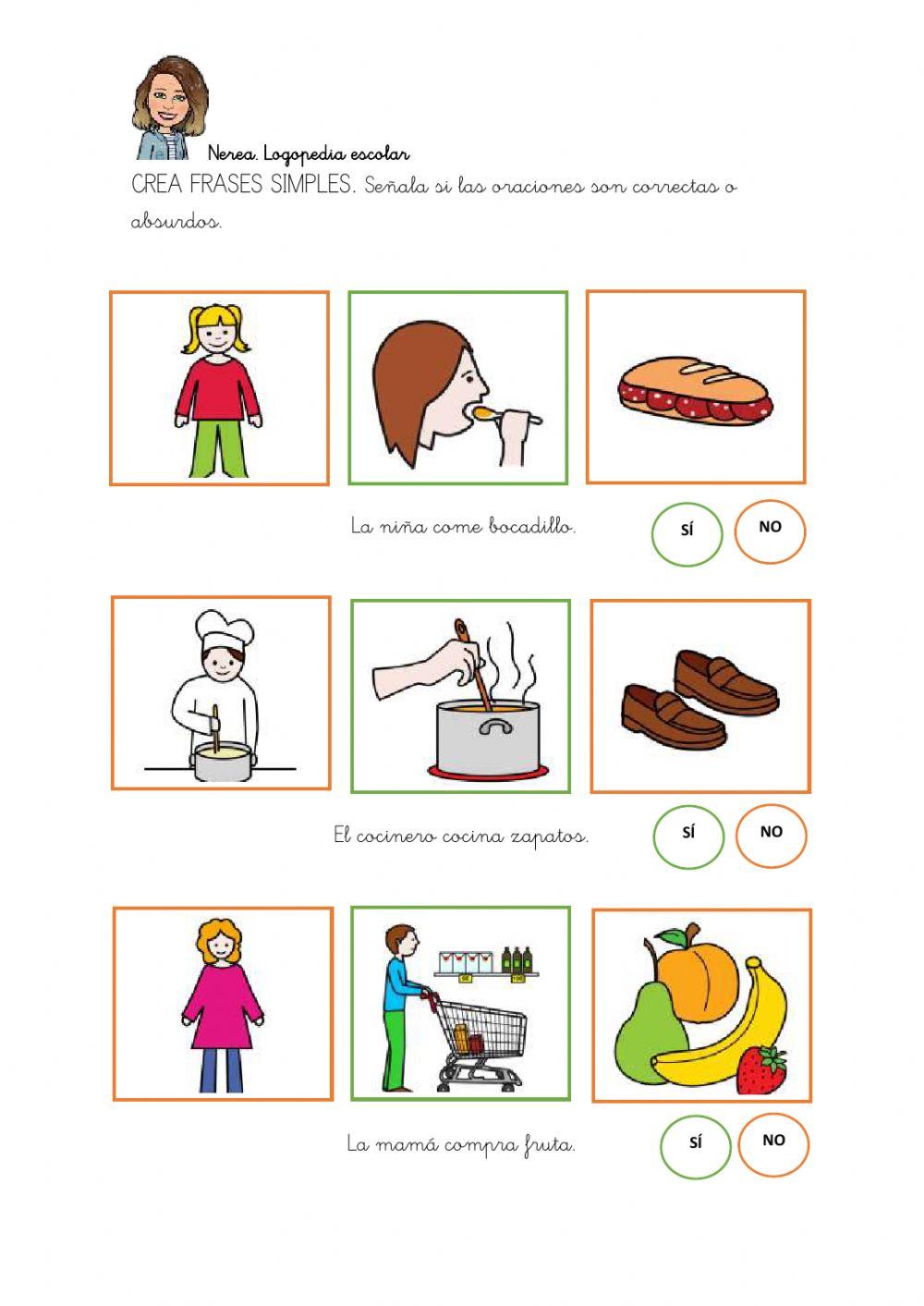 Nerea. Logopedia escolar

CREA FRASES SIMPLES. Señala si las oraciones son correctas o absurdos.

La niña come bocadillo.

SÍ NO

El cocinero cocina zapatos.

SÍ NO

La mamá compra fruta.

SÍ NO