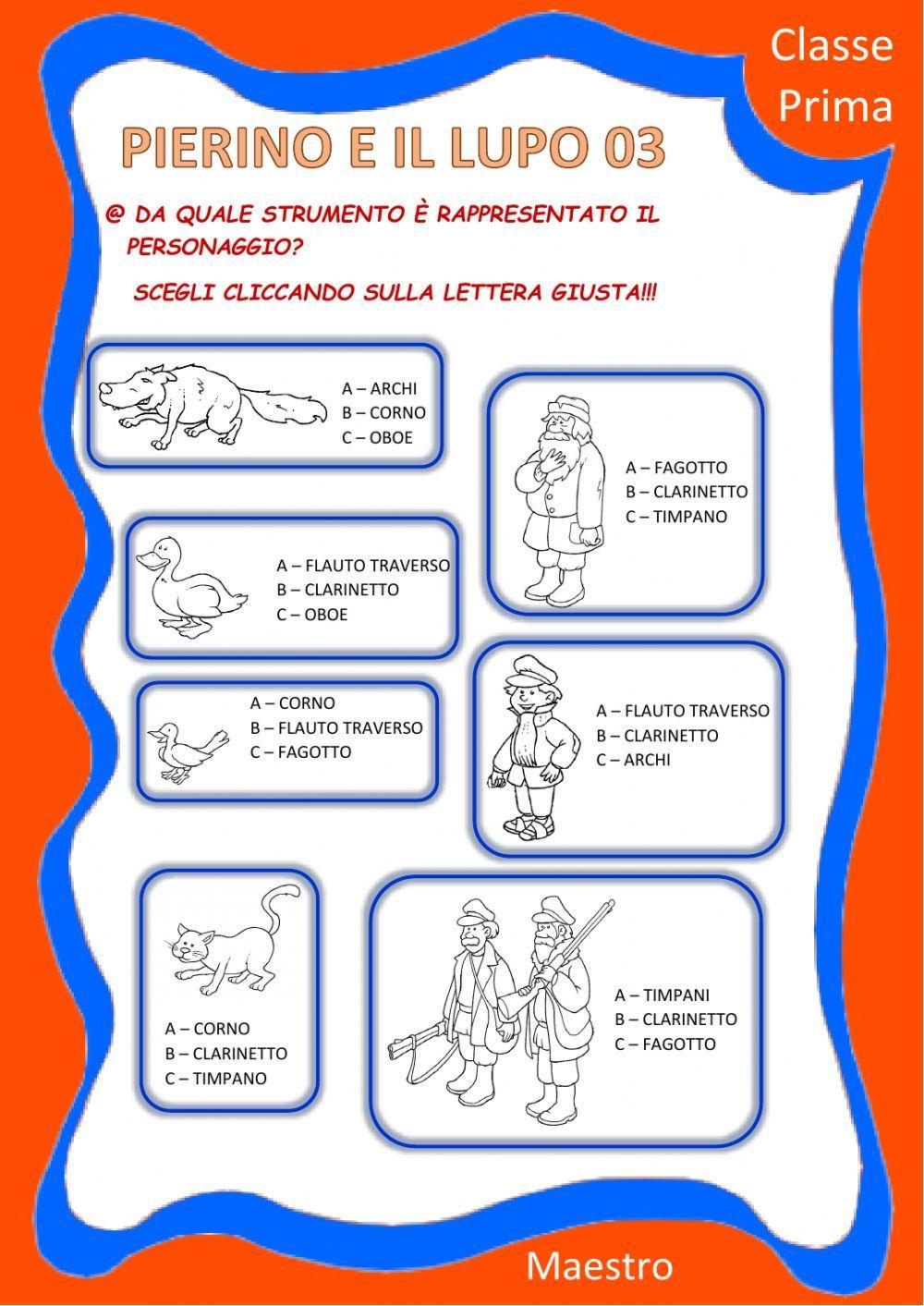 Classe Prima

PIERINO E IL LUPO 03

@ DA QUALE STRUMENTO È RAPPRESENTATO IL PERSONAGGIO?

SCEGLI CLICCANDO SULLA LETTERA GIUSTA!!!

A – ARCHI
B – CORNO
C – OBOE

A – FAGOTTO
B – CLARINETTO
C – TIMPANO

A – FLAUTO TRAVERSO
B – CLARINETTO
C – OBOE

A – CORNO
B – FLAUTO TRAVERSO
C – FAGOTTO

A – FLAUTO TRAVERSO
B – CLARINETTO
C – ARCHI

A – CORNO
B – CLARINETTO
C – TIMPANO

A – TIMPANI
B – CLARINETTO
C – FAGOTTO

Maestro