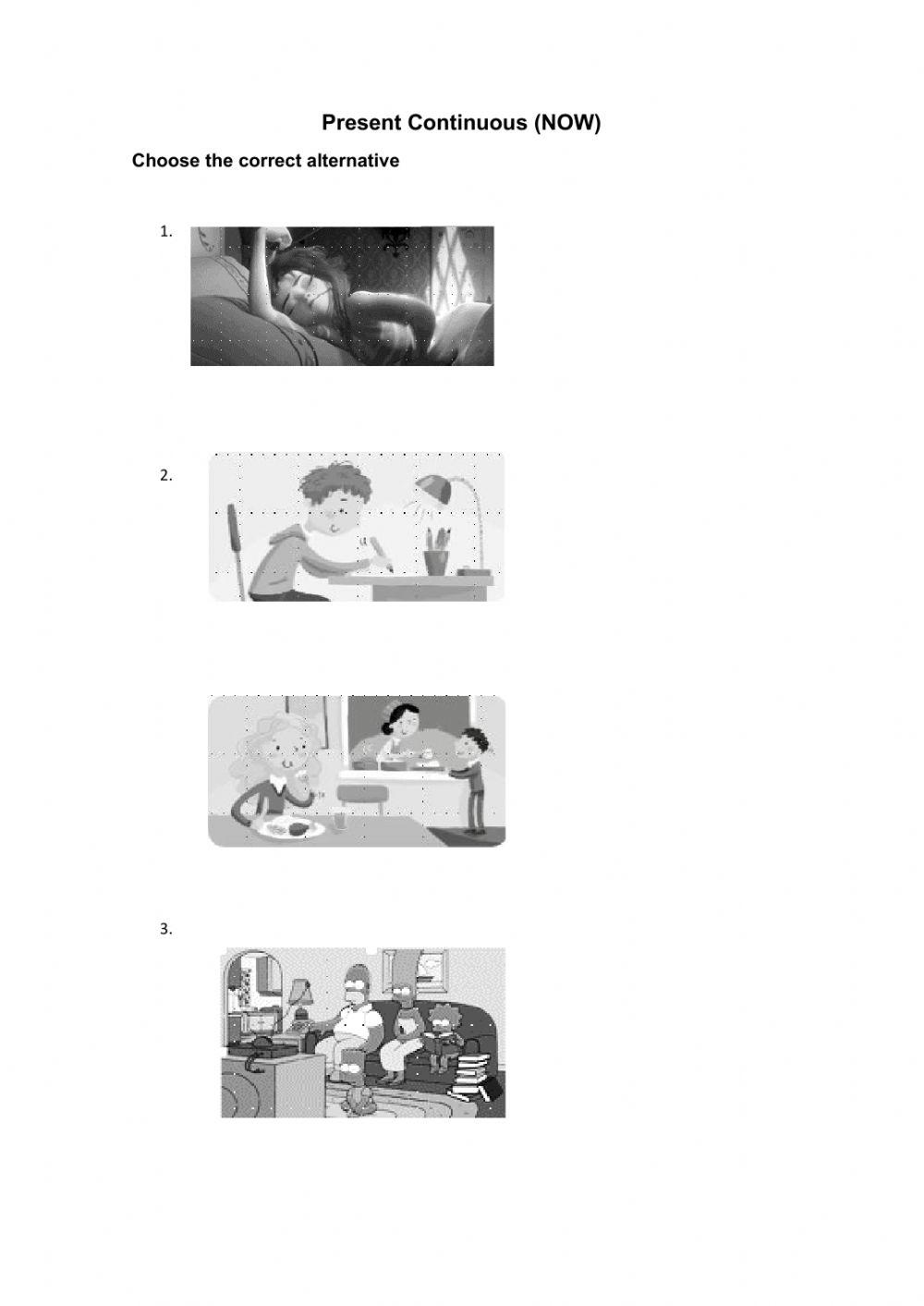 Present Continuous (NOW)

Choose the correct alternative

1.

2.

3.