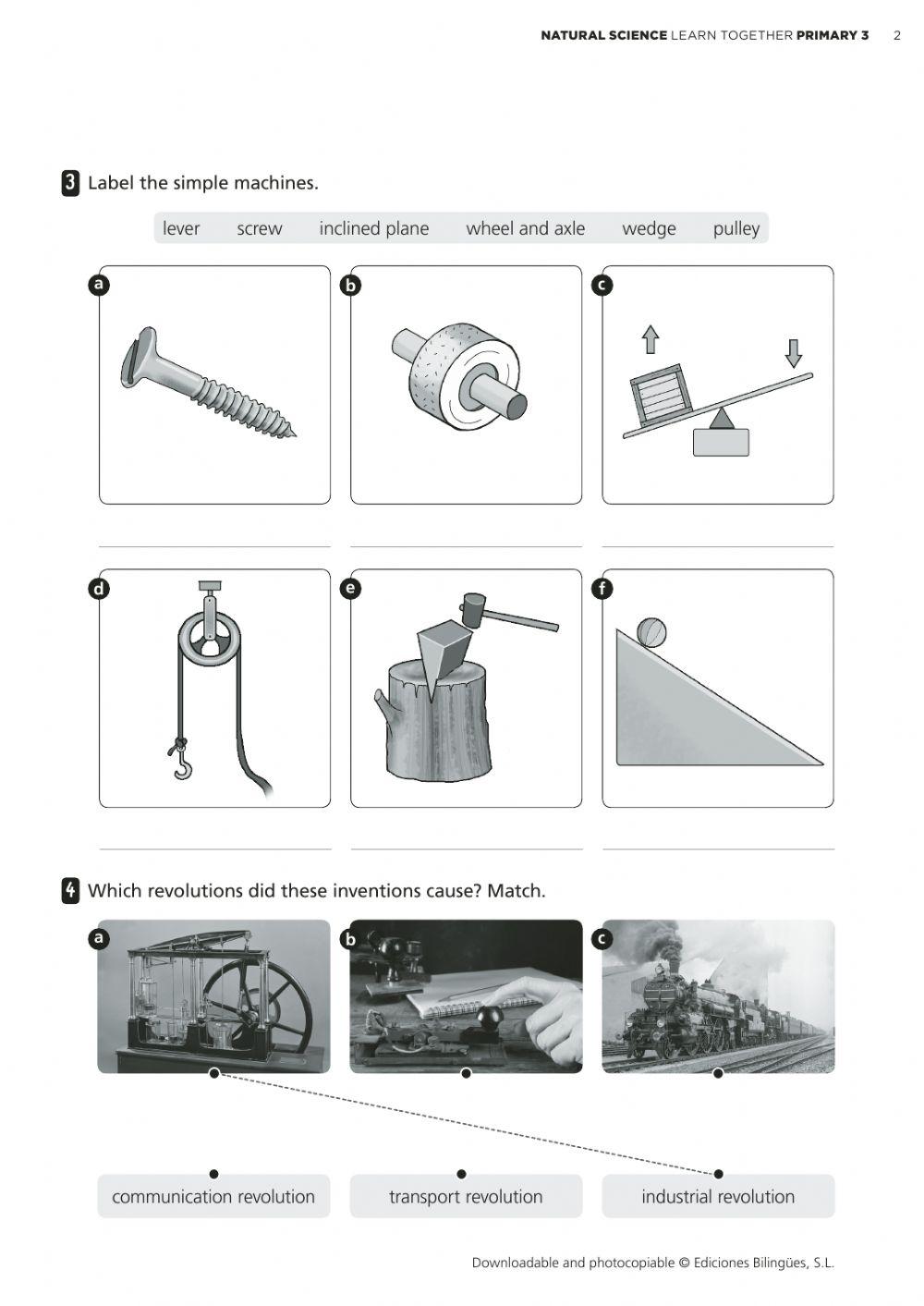 NATURAL SCIENCE LEARN TOGETHER PRIMARY 3 2

3 Label the simple machines.

lever screw inclined plane wheel and axle wedge pulley

a

b

c

d

e

f

4 Which revolutions did these inventions cause? Match.

a

b

c

communication revolution

transport revolution

industrial revolution

Downloadable and photocopiable © Ediciones Bilingües, S.L.