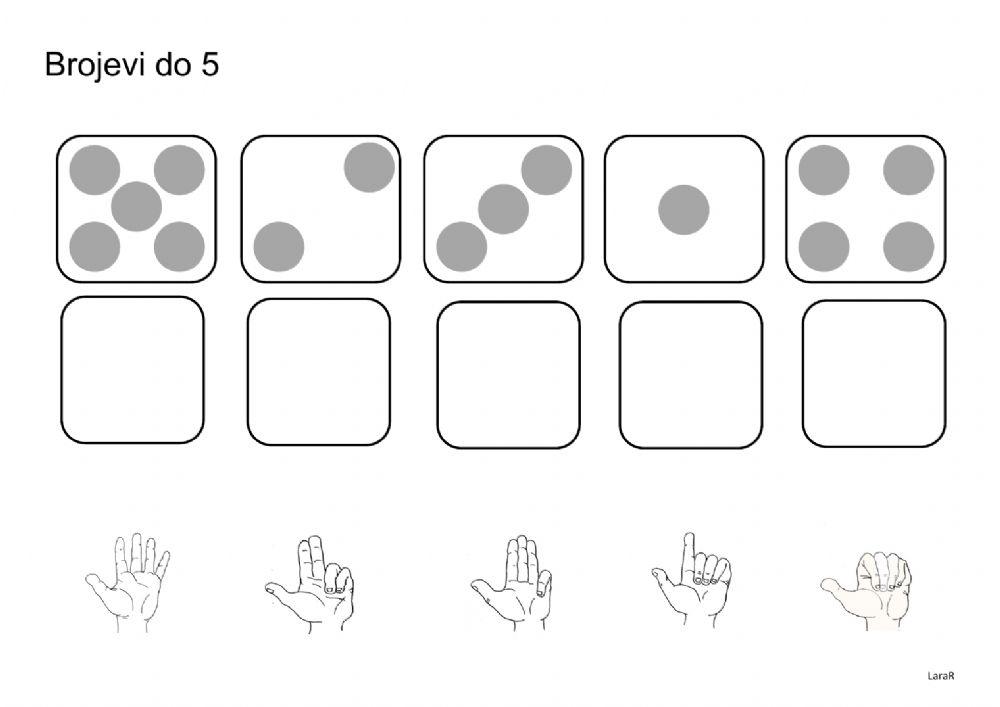 Brojevi do 5

LaraR