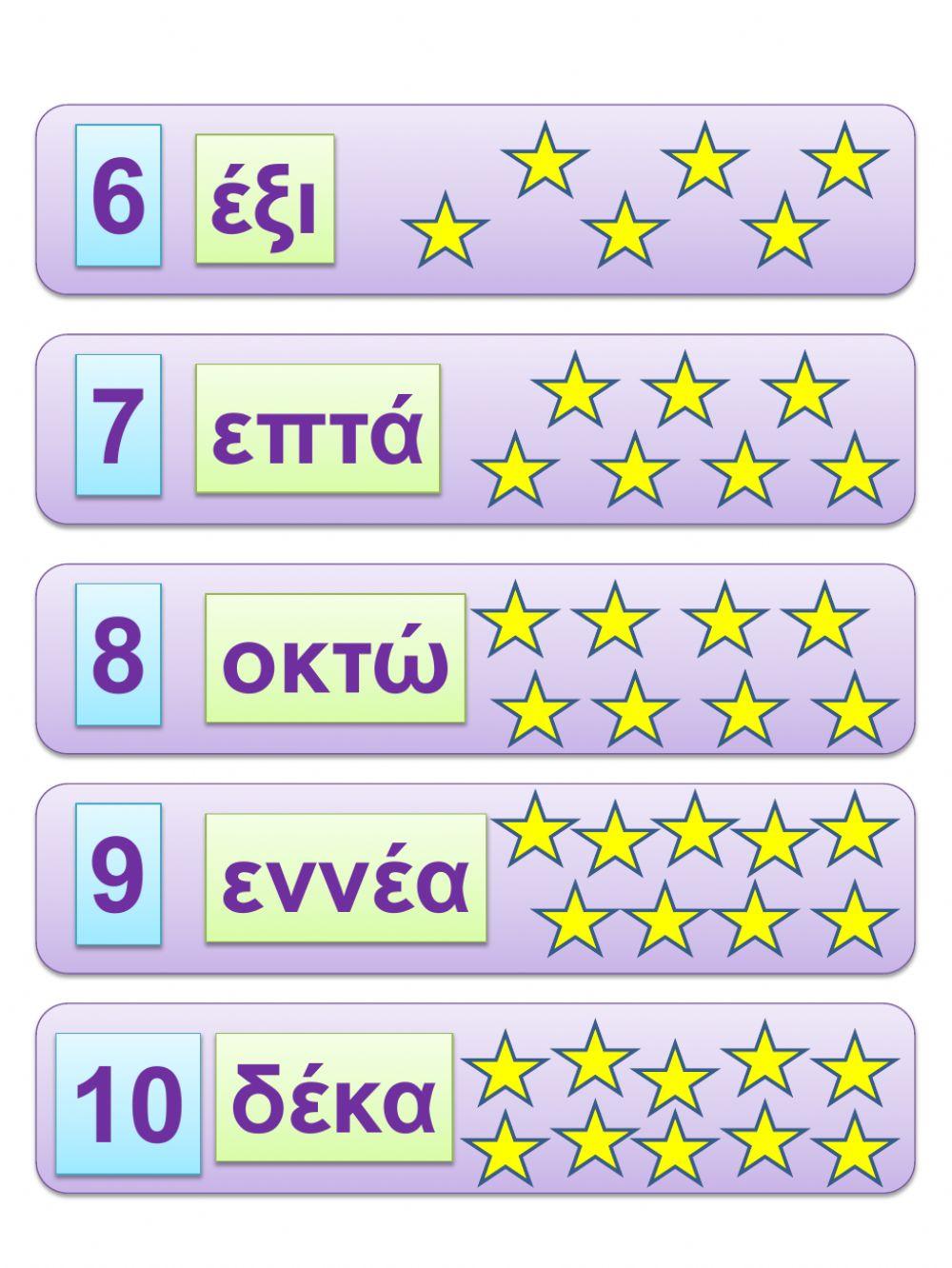 6 έξι

7 επτά

8 οκτώ

9 εννέα

10 δέκα