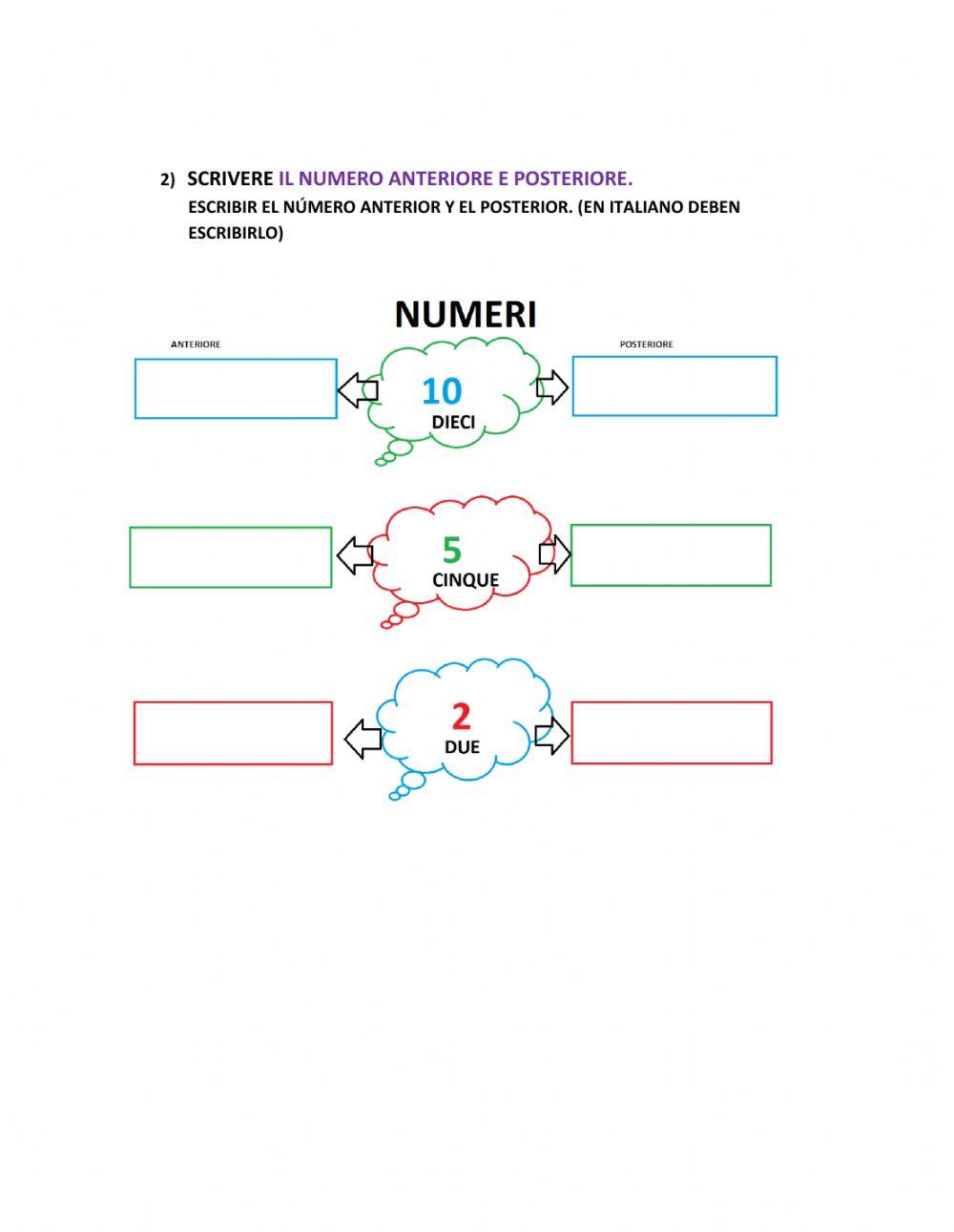 2) SCRIVERE IL NUMERO ANTERIORE E POSTERIORE.
ESCRIBIR EL NÚMERO ANTERIOR Y EL POSTERIOR. (EN ITALIANO DEBEN ESCRIBIRLO)

NUMERI

ANTERIORE

POSTERIORE

10
DIECI

5
CINQUE

2
DUE