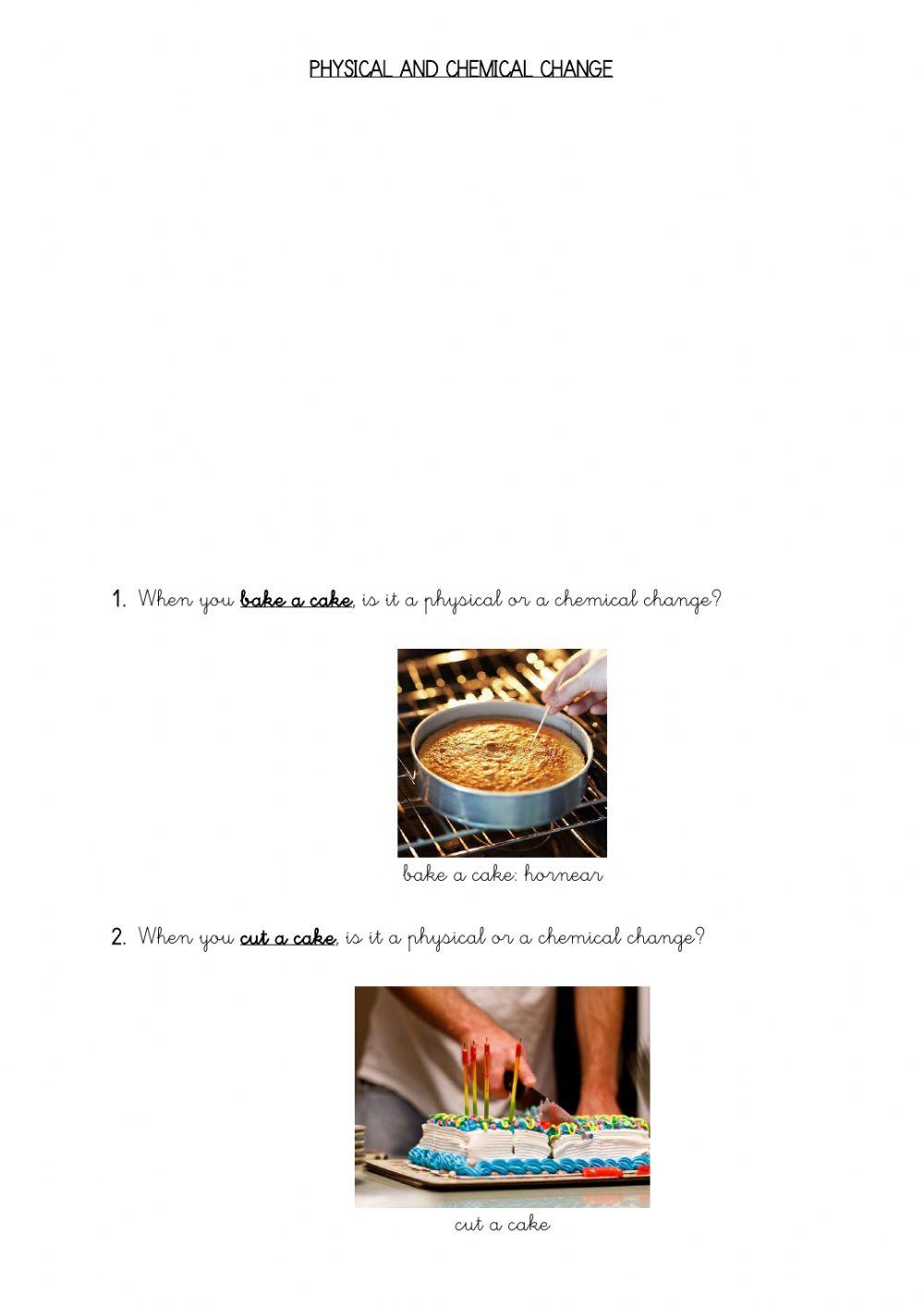 PHYSICAL AND CHEMICAL CHANGE

1. When you bake a cake, is it a physical or a chemical change?

bake a cake: hornear

2. When you cut a cake, is it a physical or a chemical change?

cut a cake