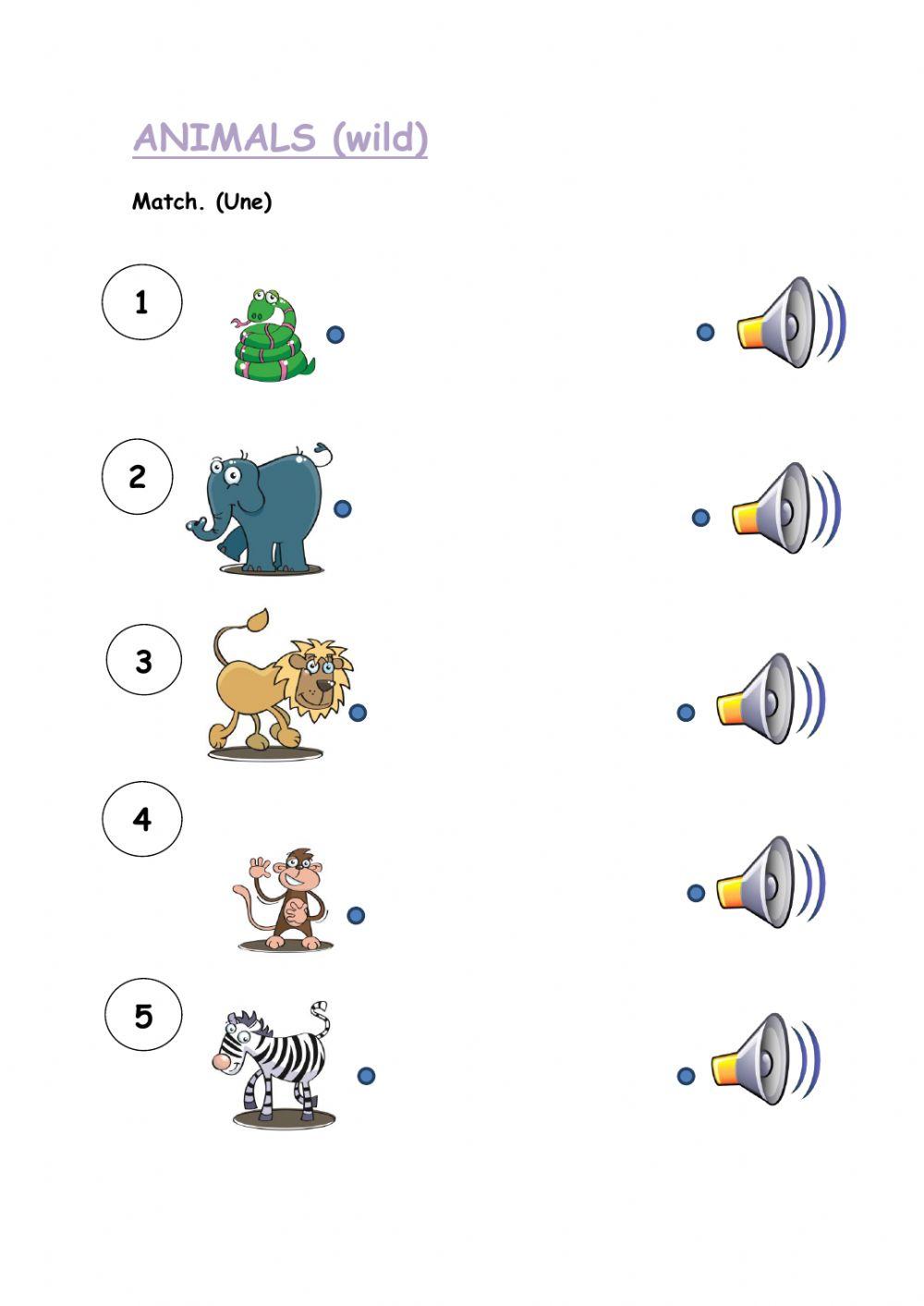 ANIMALS (wild)

Match. (Une)

1

2

3

4

5