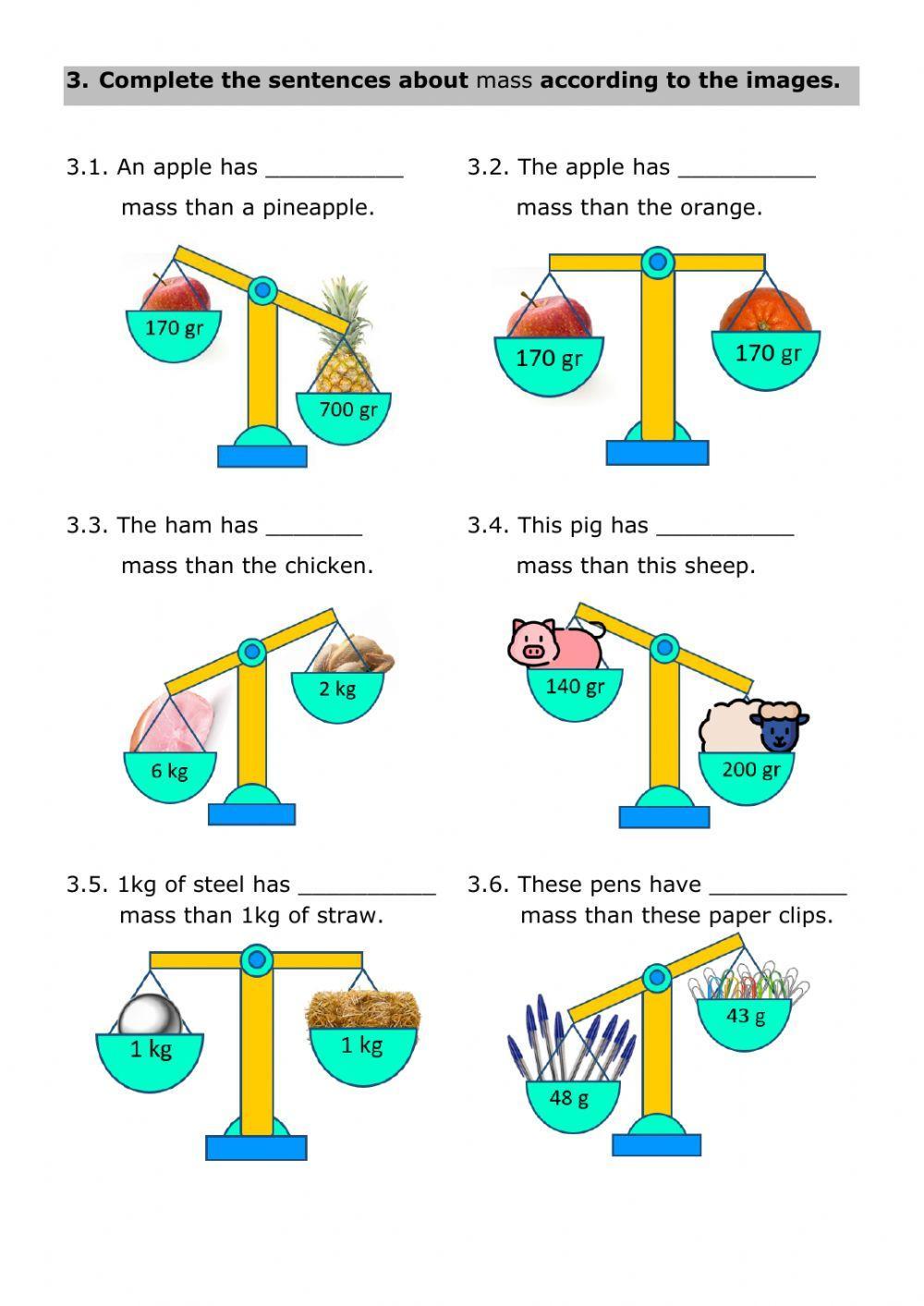 3. Complete the sentences about mass according to the images.

3.1. An apple has __________ mass than a pineapple.

170 gr

700 gr

3.2. The apple has __________ mass than the orange.

170 gr

170 gr

3.3. The ham has _______ mass than the chicken.

2 kg

6 kg

3.4. This pig has __________ mass than this sheep.

140 gr

200 gr

3.5. 1kg of steel has __________ mass than 1kg of straw.

1 kg

1 kg

3.6. These pens have __________ mass than these paper clips.

43 g

48 g