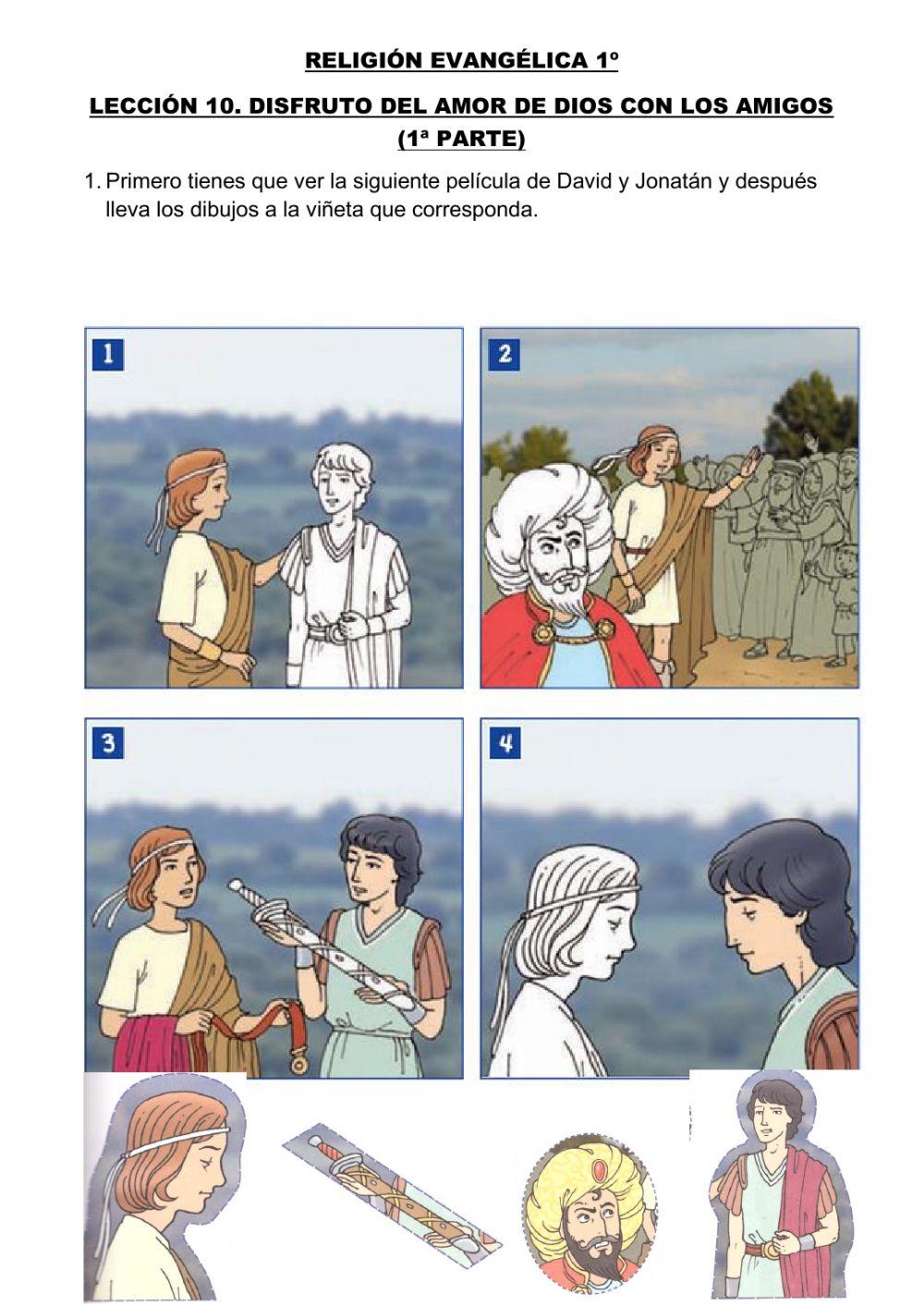 RELIGIÓN EVANGÉLICA 1º

LECCIÓN 10. DISFRUTO DEL AMOR DE DIOS CON LOS AMIGOS (1ª PARTE)

1. Primero tienes que ver la siguiente película de David y Jonatán y después lleva los dibujos a la viñeta que corresponda.

1

2

3

4