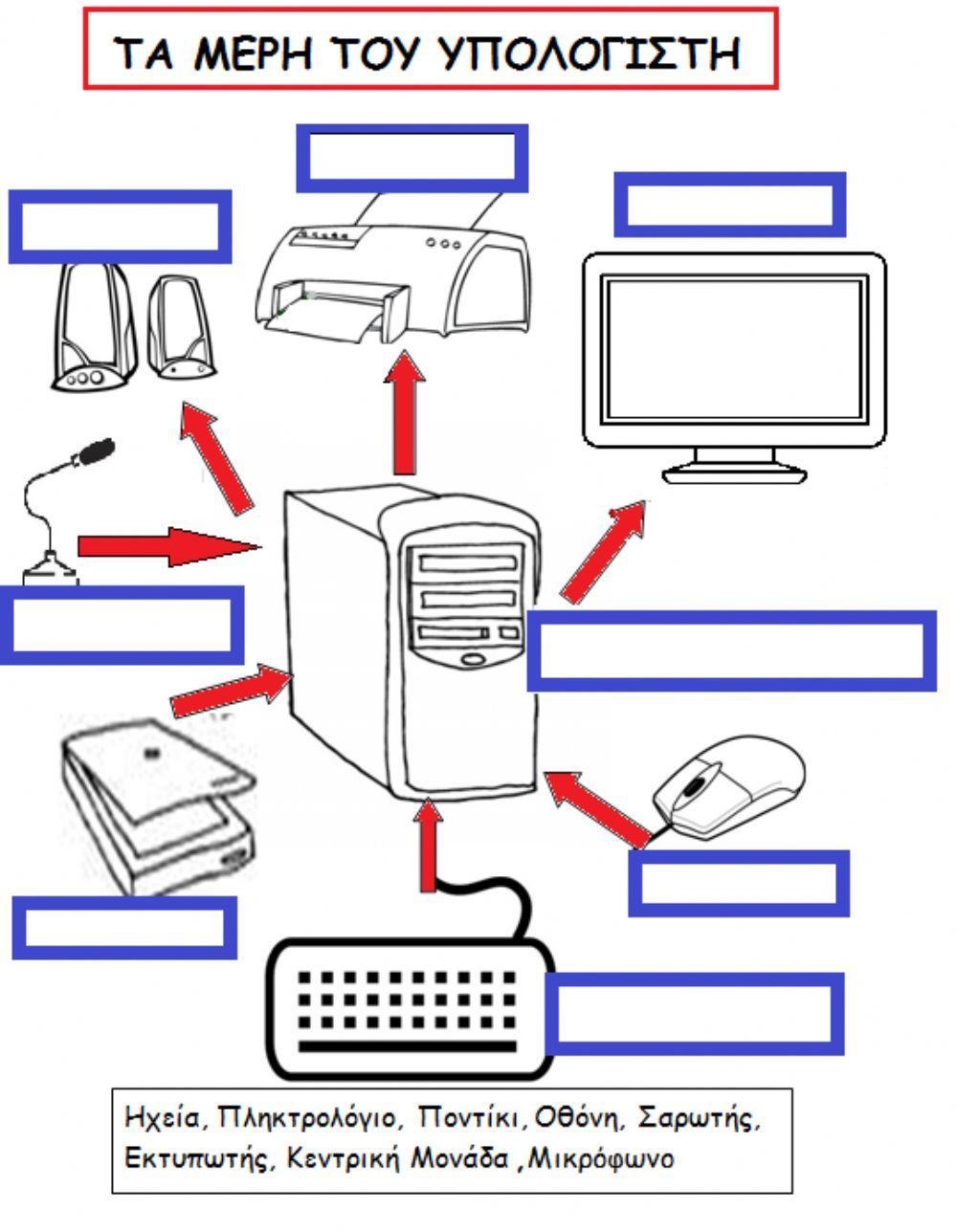 ΤΑ ΜΕΡΗ ΤΟΥ ΥΠΟΛΟΓΙΣΤΗ

Ηχεία, Πληκτρολόγιο, Ποντίκι, Οθόνη, Σαρωτής, Εκτυπωτής, Κεντρική Μονάδα ,Μικρόφωνο