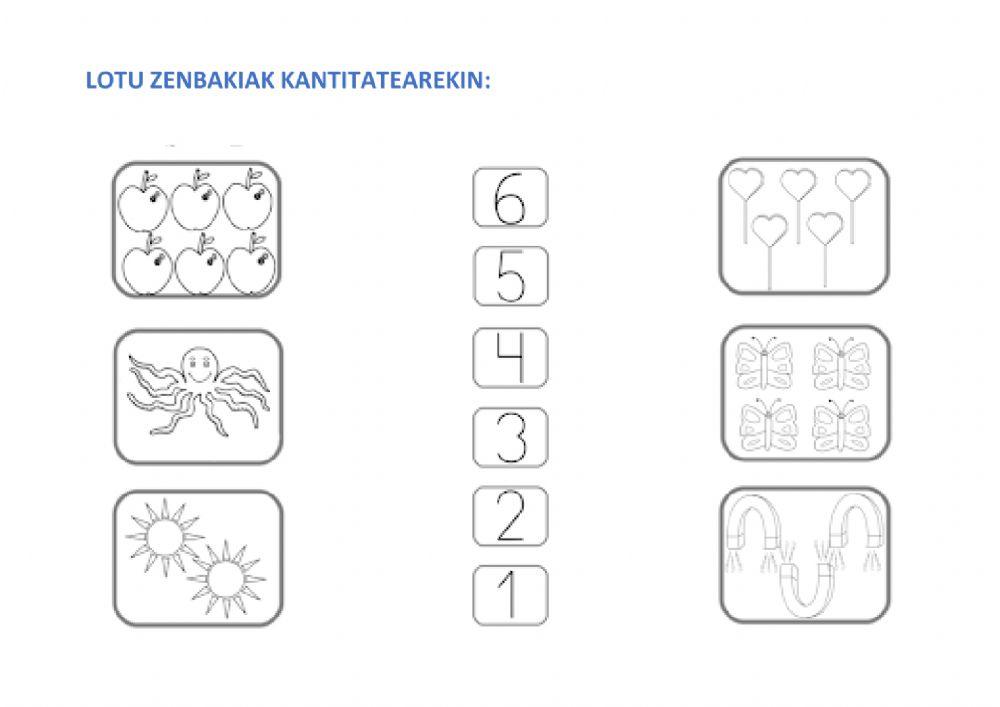 LOTU ZENBAKIAK KANTITATEAREKIN:

6

5

4

3

2

1