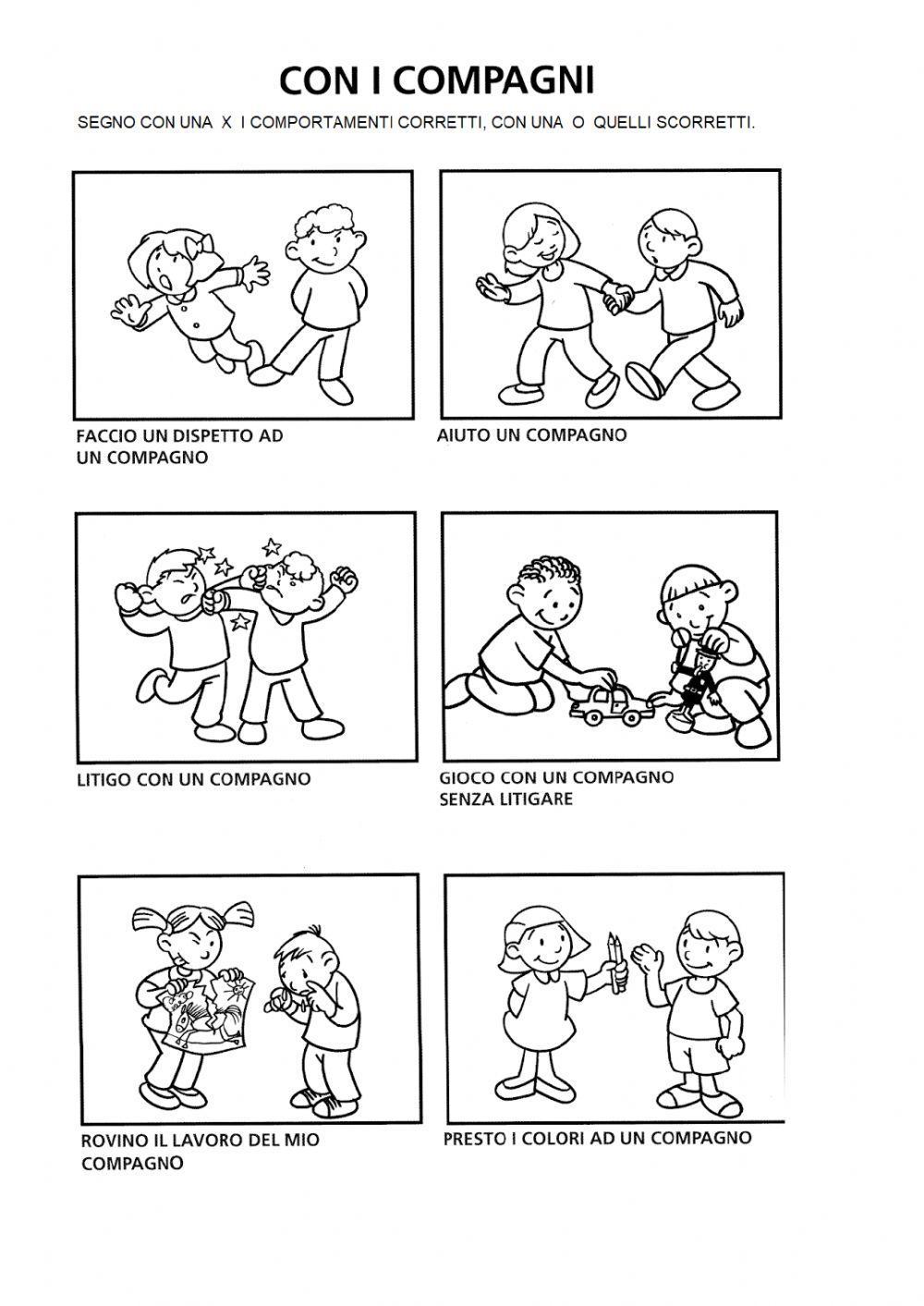 CON I COMPAGNI

SEGNO CON UNA X I COMPORTAMENTI CORRETTI, CON UNA O QUELLI SCORRETTI.

FACCIO UN DISPETTO AD UN COMPAGNO

AIUTO UN COMPAGNO

LITIGO CON UN COMPAGNO

GIOCO CON UN COMPAGNO SENZA LITIGARE

ROVINO IL LAVORO DEL MIO COMPAGNO

PRESTO I COLORI AD UN COMPAGNO