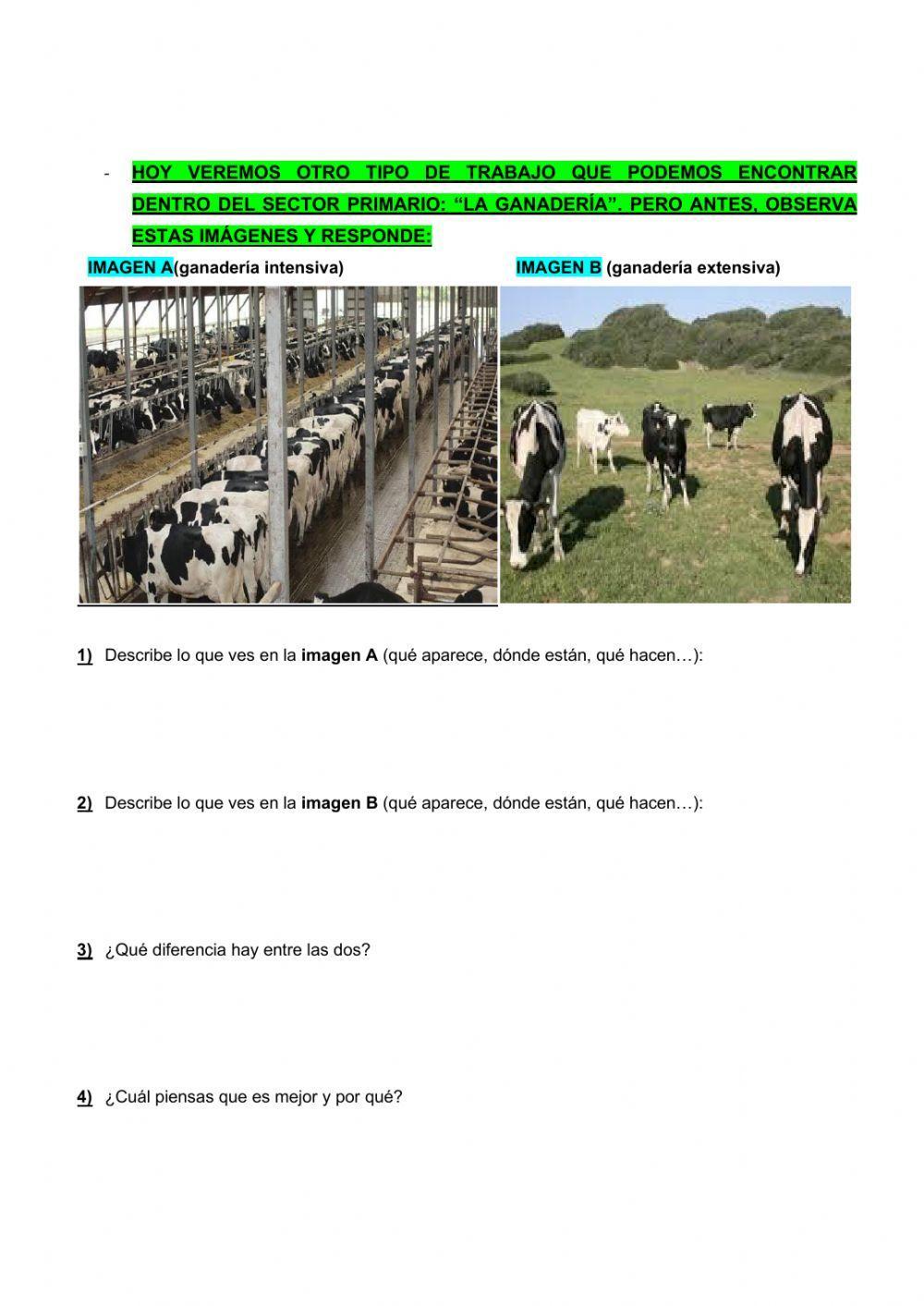 - HOY VEREMOS OTRO TIPO DE TRABAJO QUE PODEMOS ENCONTRAR DENTRO DEL SECTOR PRIMARIO: “LA GANADERÍA”. PERO ANTES, OBSERVA ESTAS IMÁGENES Y RESPONDE:

IMAGEN A(ganadería intensiva)

IMAGEN B (ganadería extensiva)

1) Describe lo que ves en la imagen A (qué aparece, dónde están, qué hacen…):

2) Describe lo que ves en la imagen B (qué aparece, dónde están, qué hacen…):

3) ¿Qué diferencia hay entre las dos?

4) ¿Cuál piensas que es mejor y por qué?