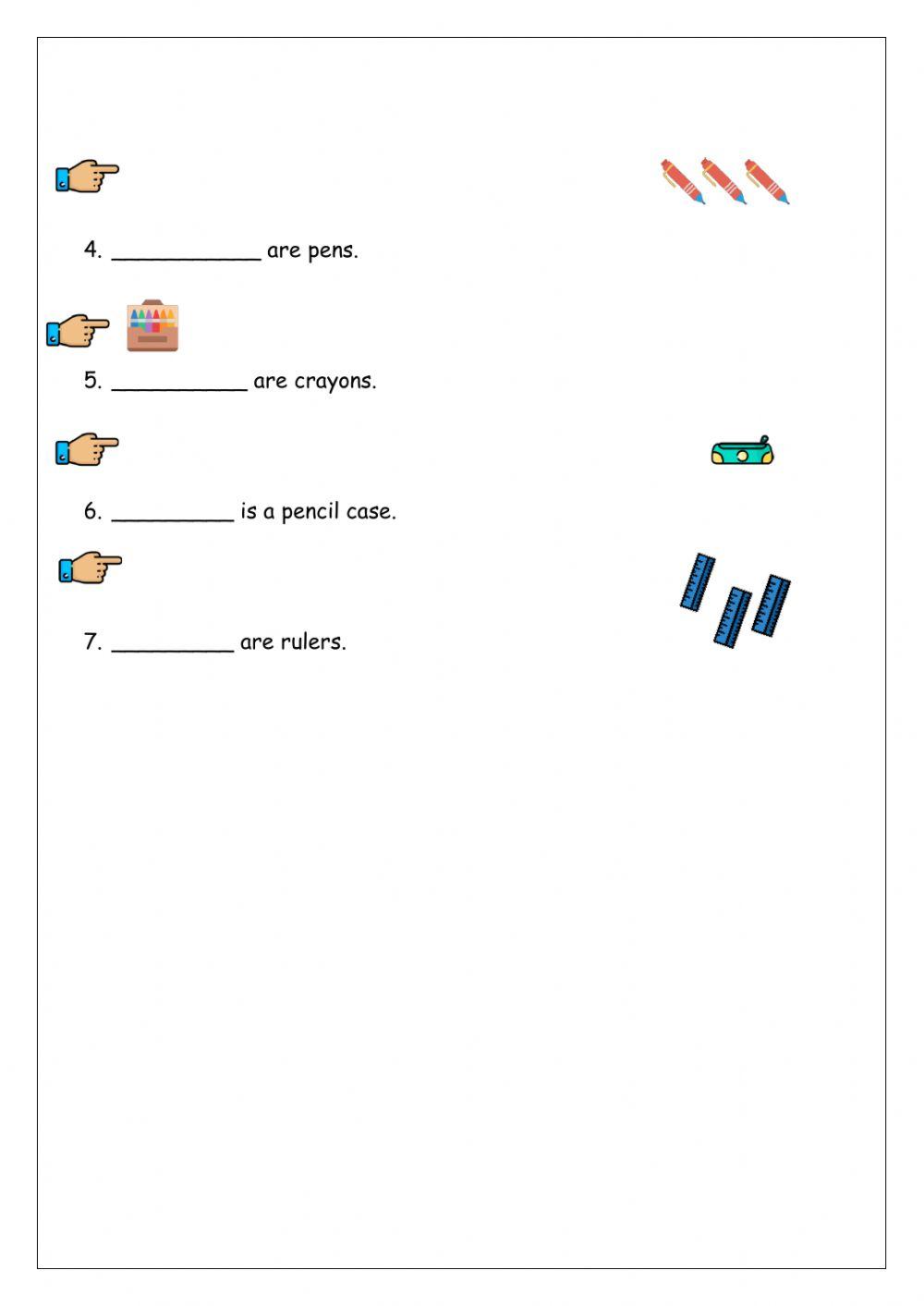 4. ____________ are pens.

5. ___________ are crayons.

6. __________ is a pencil case.

7. __________ are rulers.