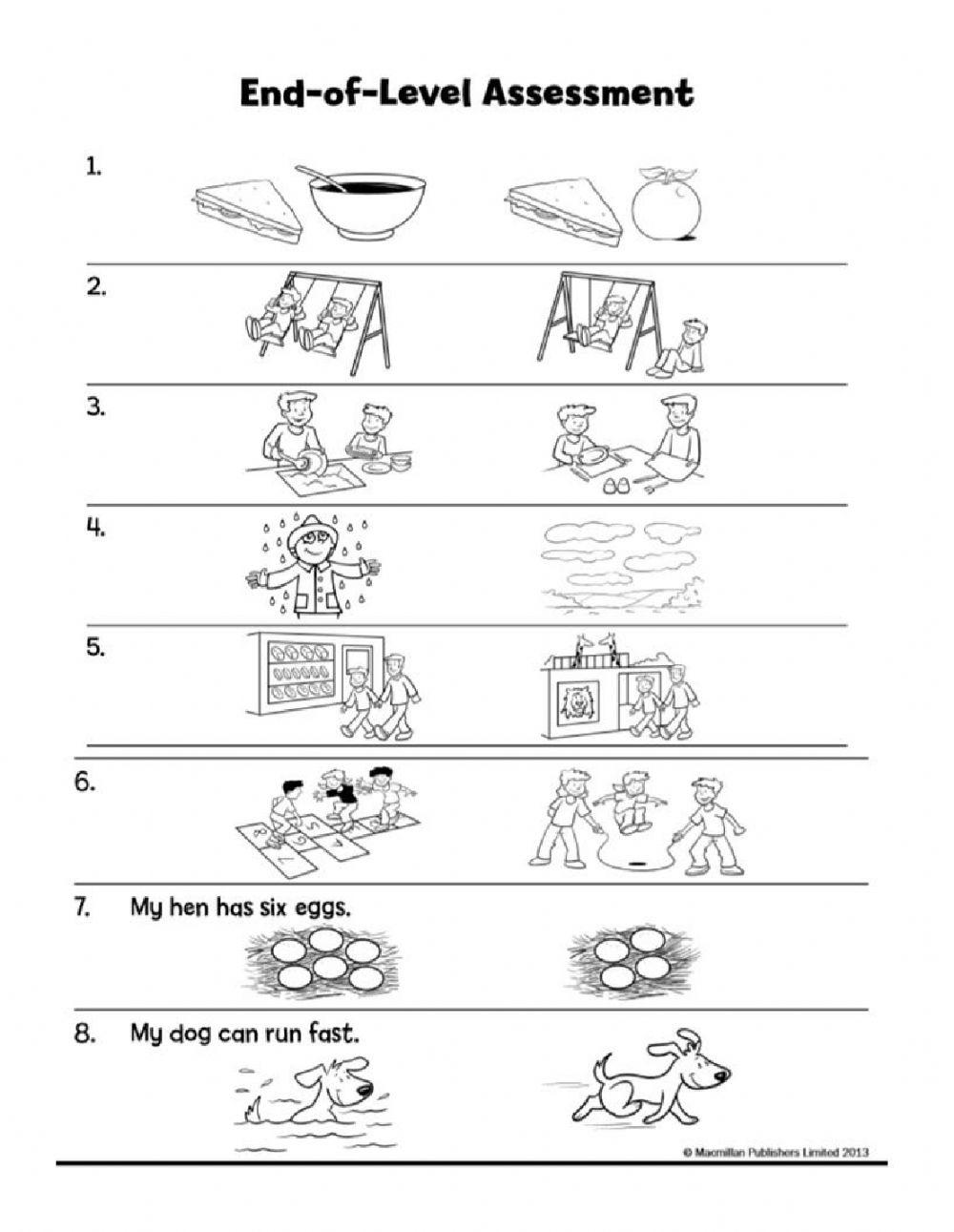 End-of-Level Assessment

1.

2.

3.

4.

5.

6.

7. My hen has six eggs.

8. My dog can run fast.

© Macmillan Publishers Limited 2013