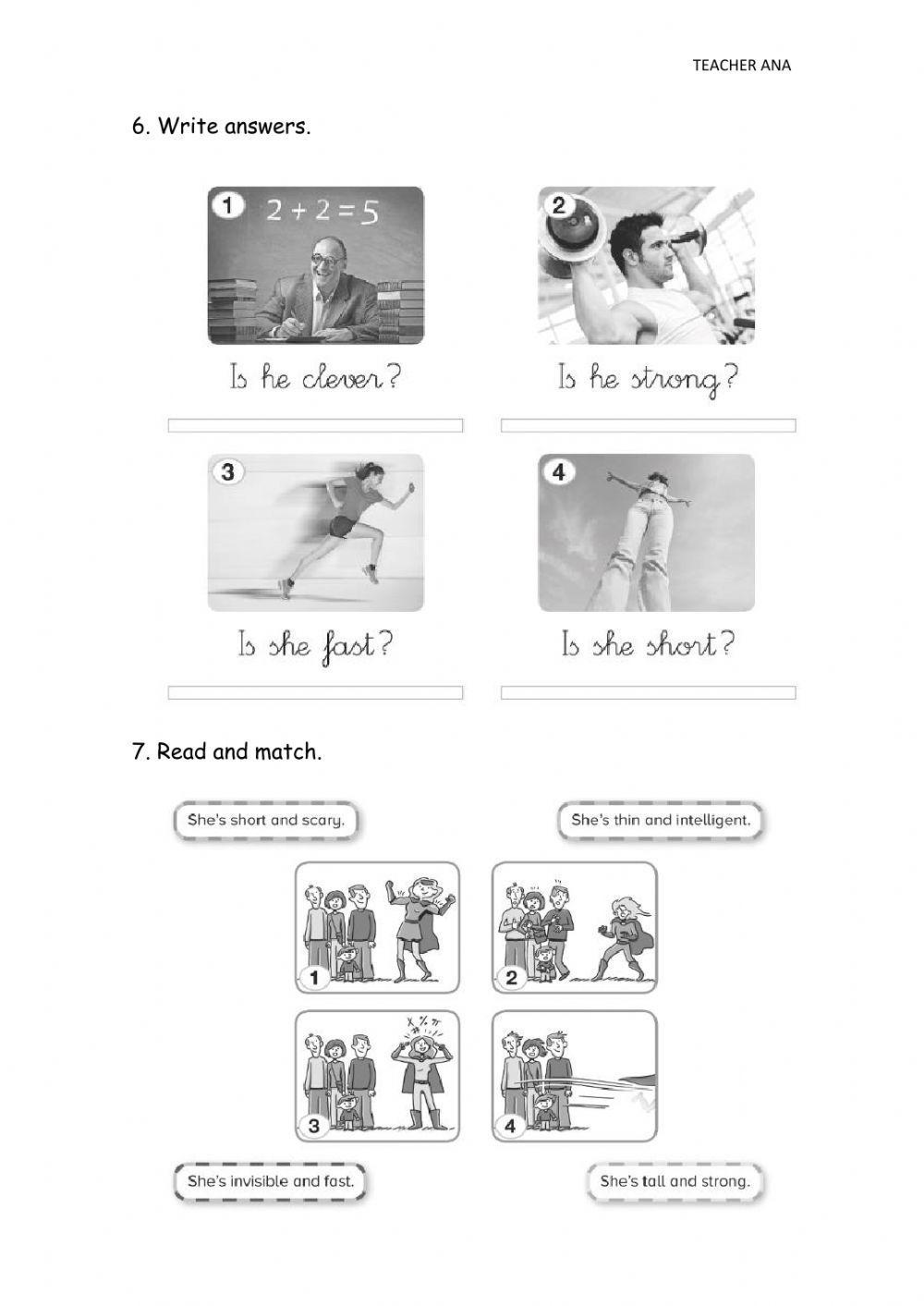 TEACHER ANA

6. Write answers.

1 $2 + 2 = 5$

Is he clever?

2

Is he strong?

3

Is she fast?

4

Is she short?

7. Read and match.

She's short and scary.

She's thin and intelligent.

1

2

3

4

She's invisible and fast.

She's tall and strong.