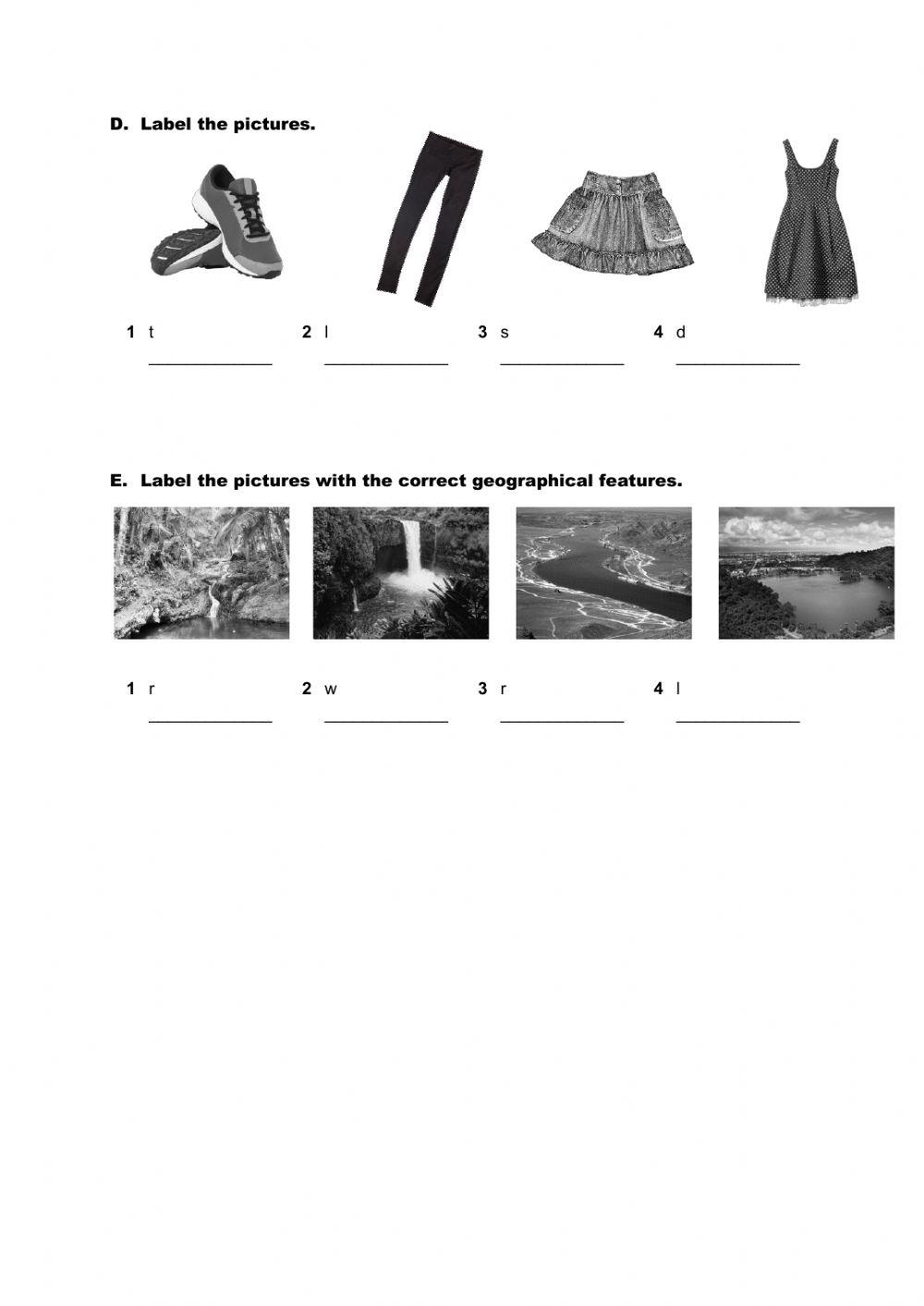 D. Label the pictures.

1 t ______________ 2 l ______________ 3 s ______________ 4 d ______________

E. Label the pictures with the correct geographical features.

1 r ______________ 2 w ______________ 3 r ______________ 4 l ______________