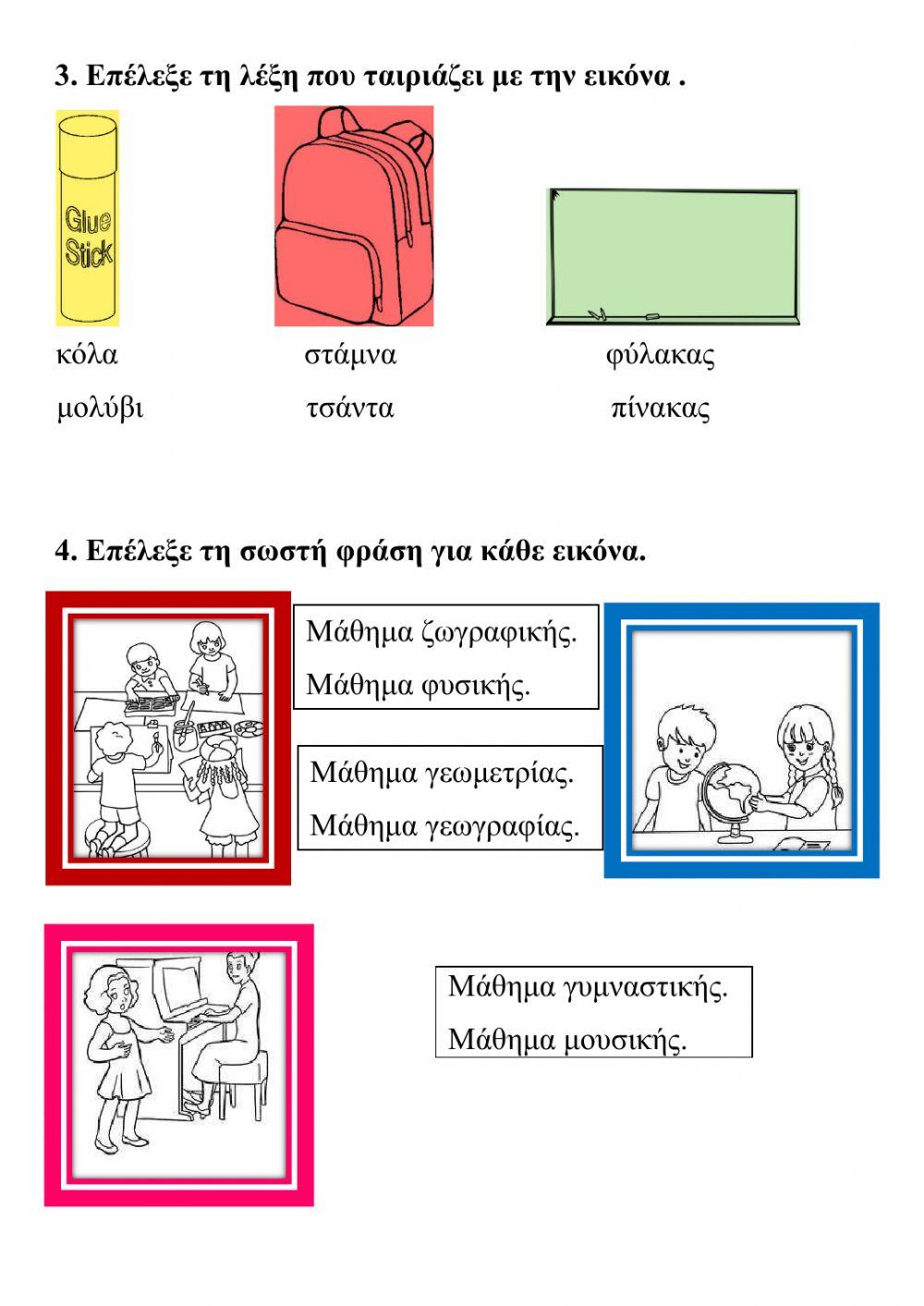 3. Επέλεξε τη λέξη που ταιριάζει με την εικόνα .

Glue Stick

κόλα
μολύβι

στάμνα
τσάντα

φύλακας
πίνακας

4. Επέλεξε τη σωστή φράση για κάθε εικόνα.

Μάθημα ζωγραφικής.
Μάθημα φυσικής.

Μάθημα γεωμετρίας.
Μάθημα γεωγραφίας.

Μάθημα γυμναστικής.
Μάθημα μουσικής.