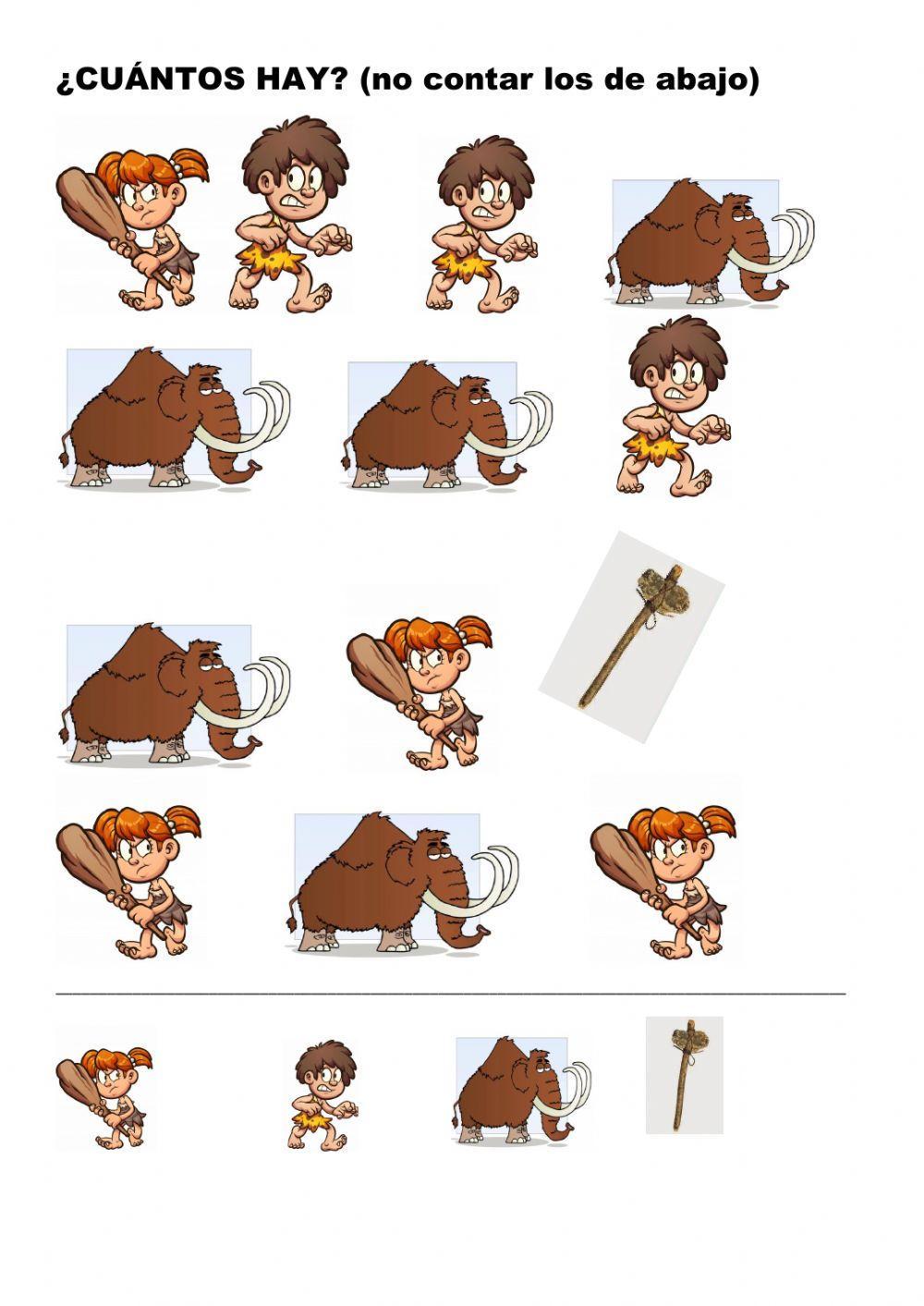 ¿CUÁNTOS HAY? (no contar los de abajo)