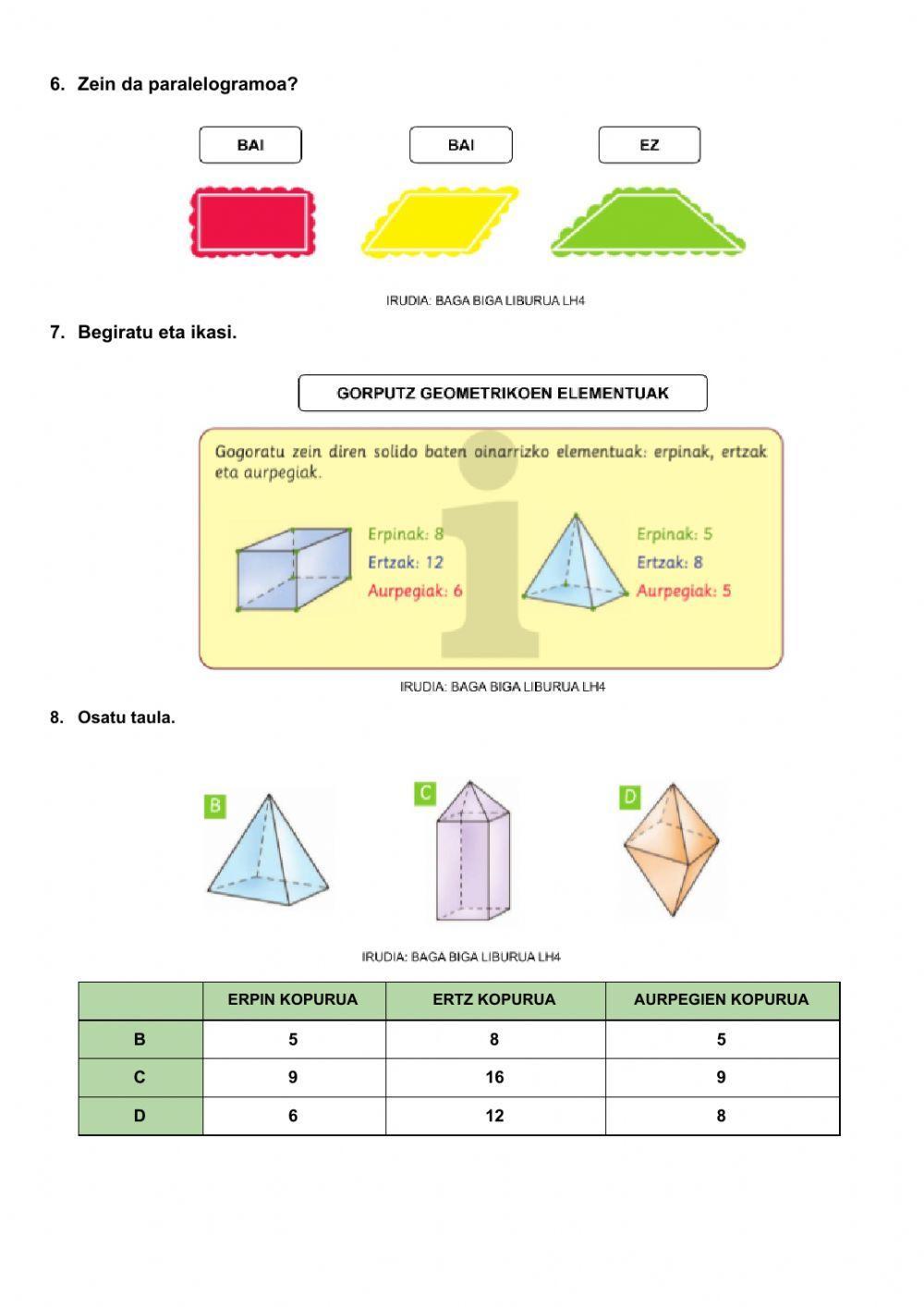 6. Zein da paralelogramoa?

BAI

BAI

EZ

IRUDIA: BAGA BIGA LIBURUA LH4

7. Begiratu eta ikasi.

GORPUTZ GEOMETRIKOEN ELEMENTUAK

Gogoratu zein diren solido baten oinarrizko elementuak: erpinak, ertzak eta aurpegiak.

Erpinak: 8
Ertzak: 12
Aurpegiak: 6

Erpinak: 5
Ertzak: 8
Aurpegiak: 5

IRUDIA: BAGA BIGA LIBURUA LH4

8. Osatu taula.

B

C

D

IRUDIA: BAGA BIGA LIBURUA LH4

| | ERPIN KOPURUA | ERTZ KOPURUA | AURPEGIEN KOPURUA |
|---|---|---|---|
| B | 5 | 8 | 5 |
| C | 9 | 16 | 9 |
| D | 6 | 12 | 8 |