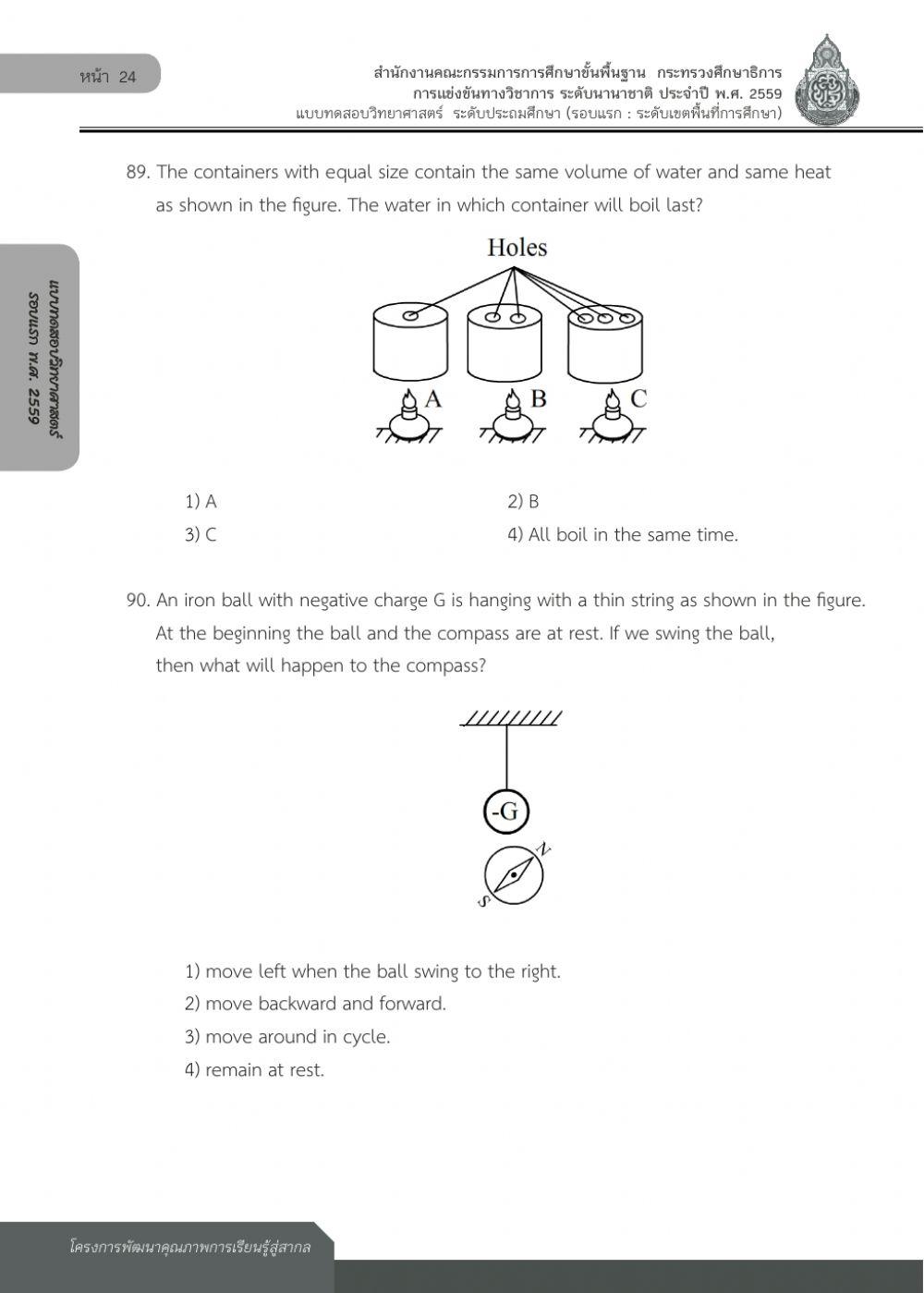 หน้า 24

สำนักงานคณะกรรมการการศึกษาขั้นพื้นฐาน กระทรวงศึกษาธิการ
การแข่งขันทางวิชาการ ระดับนานาชาติ ประจำปี พ.ศ. 2559
แบบทดสอบวิทยาศาสตร์ ระดับประถมศึกษา (รอบแรก : ระดับเขตพื้นที่การศึกษา)

แบบทดสอบวิทยาศาสตร์
รอบแรก พ.ศ. 2559

89. The containers with equal size contain the same volume of water and same heat as shown in the figure. The water in which container will boil last?

Holes

A B C

1) A
2) B
3) C
4) All boil in the same time.

90. An iron ball with negative charge G is hanging with a thin string as shown in the figure. At the beginning the ball and the compass are at rest. If we swing the ball, then what will happen to the compass?

-G

N
S

1) move left when the ball swing to the right.
2) move backward and forward.
3) move around in cycle.
4) remain at rest.

โครงการพัฒนาคุณภาพการเรียนรู้สู่สากล