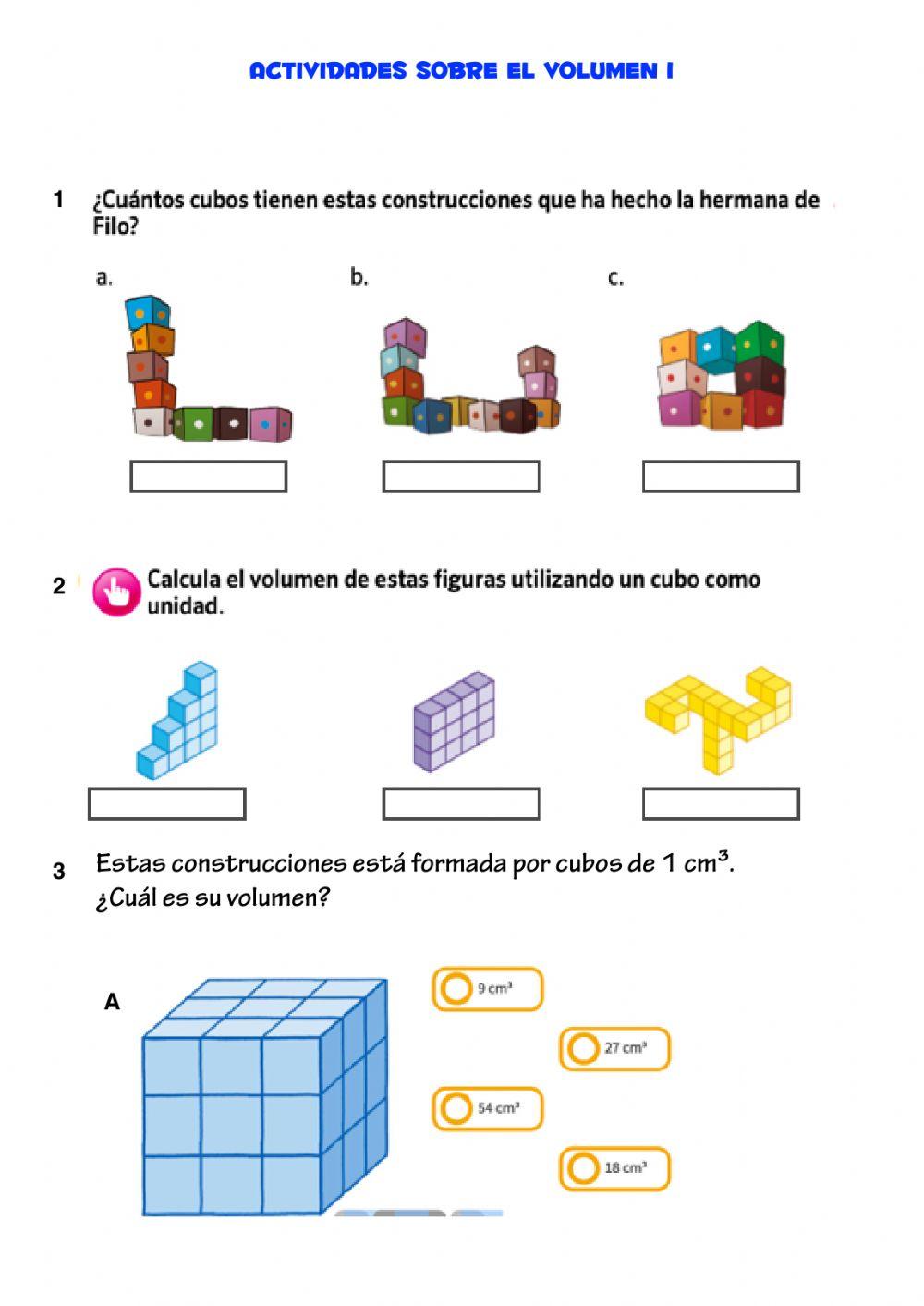 ACTIVIDADES SOBRE EL VOLUMEN I

1 ¿Cuántos cubos tienen estas construcciones que ha hecho la hermana de Filo?

a.

b.

c.

2 Calcula el volumen de estas figuras utilizando un cubo como unidad.

3 Estas construcciones está formada por cubos de 1 $cm^3$.
¿Cuál es su volumen?

A

9 $cm^3$

27 $cm^3$

54 $cm^3$

18 $cm^3$