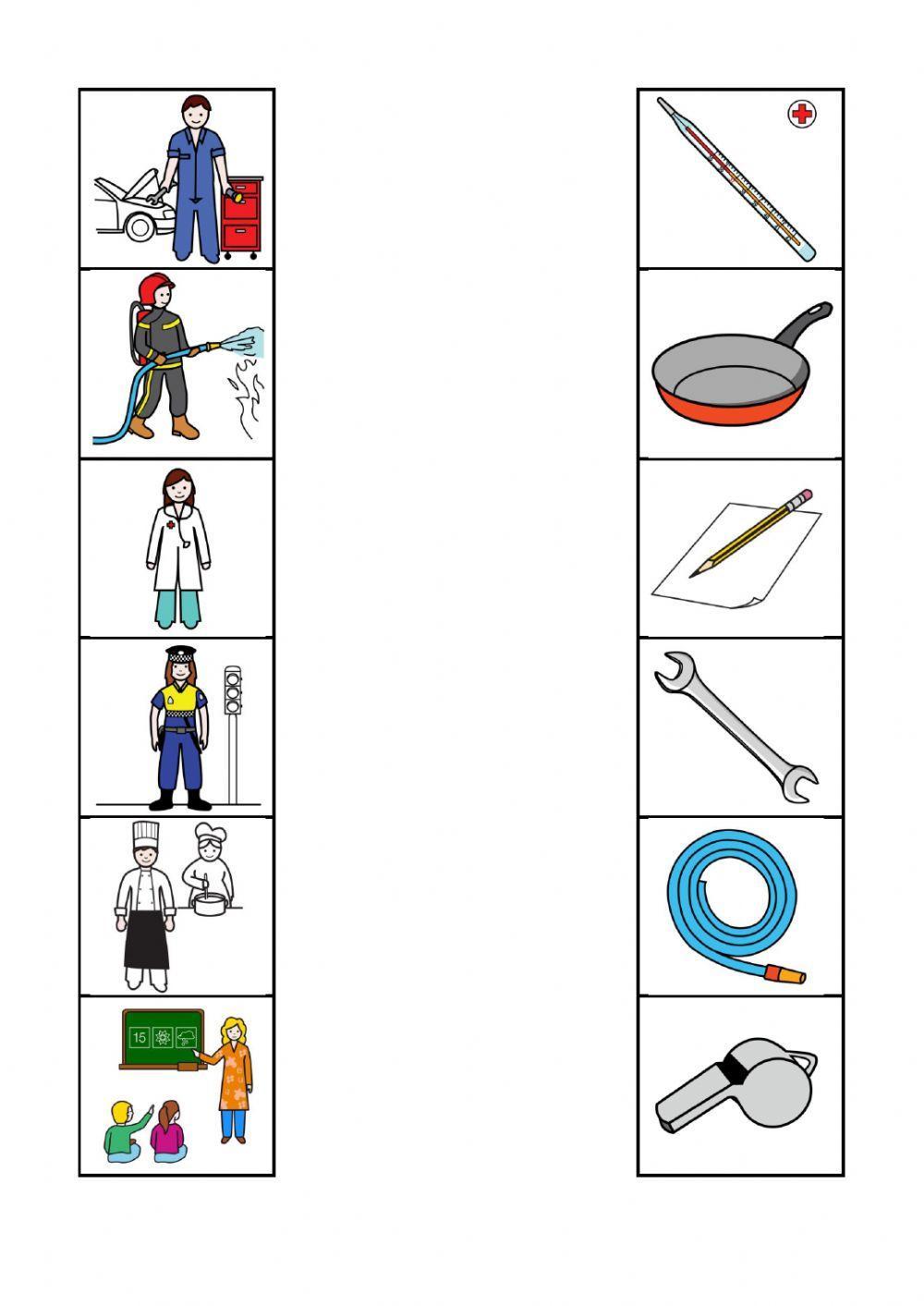 15