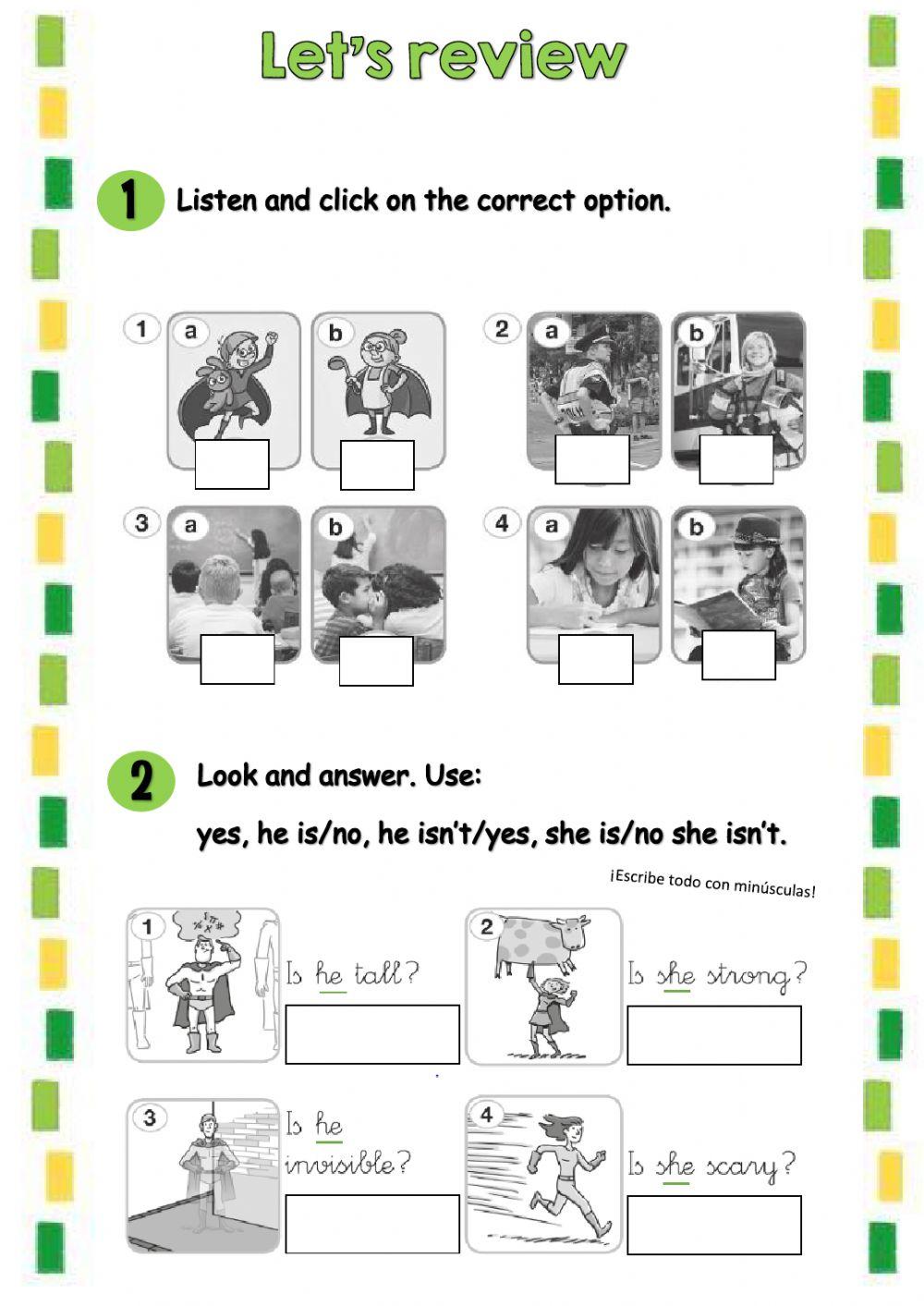 Let's review

1 Listen and click on the correct option.

1 a b

2 a b

3 a b

4 a b

2 Look and answer. Use:

yes, he is/no, he isn't/yes, she is/no she isn't.

¡Escribe todo con minúsculas!

1 Is he tall?

2 Is she strong?

3 Is he invisible?

4 Is she scary?