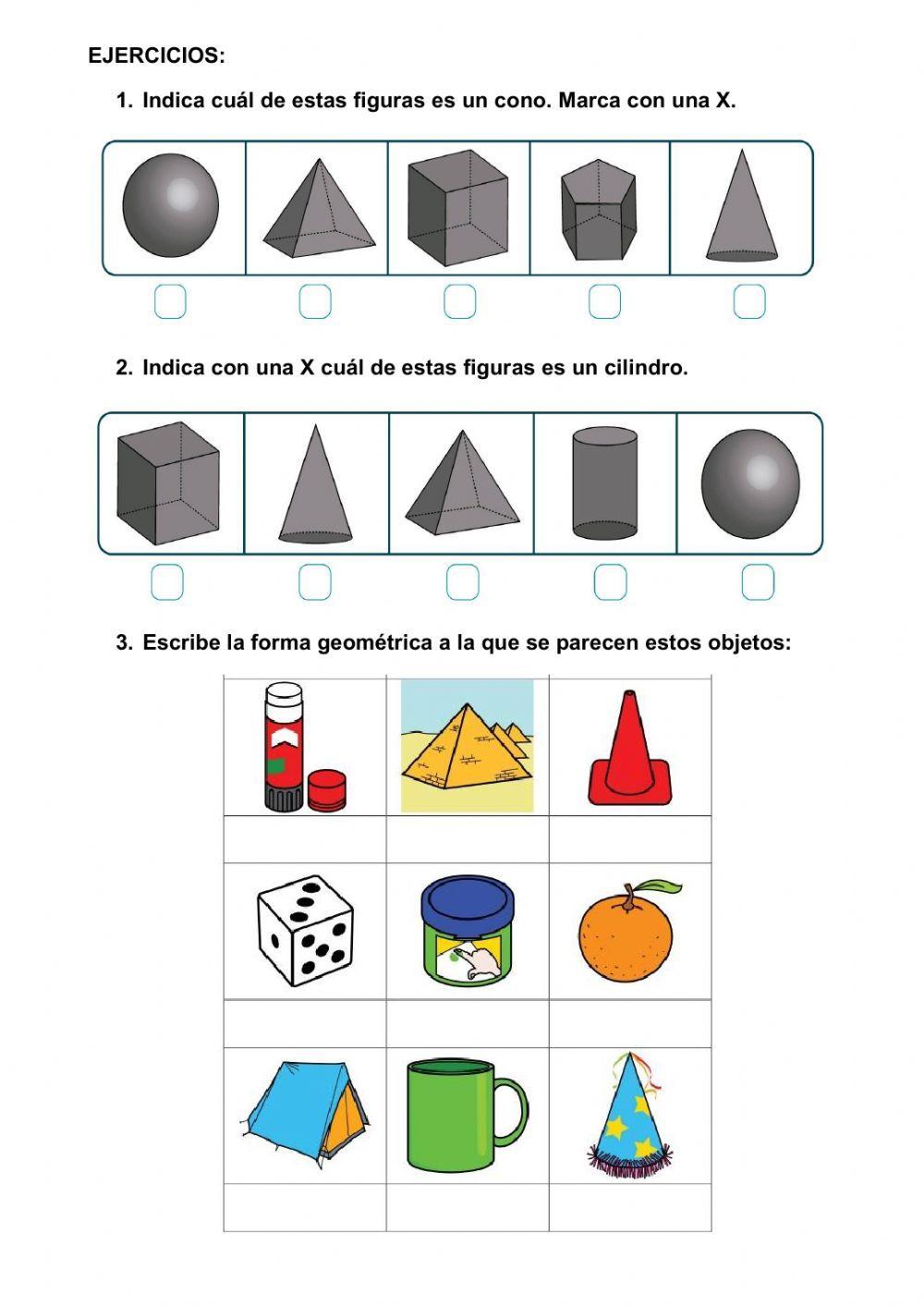 EJERCICIOS:

1. Indica cuál de estas figuras es un cono. Marca con una X.

2. Indica con una X cuál de estas figuras es un cilindro.

3. Escribe la forma geométrica a la que se parecen estos objetos: