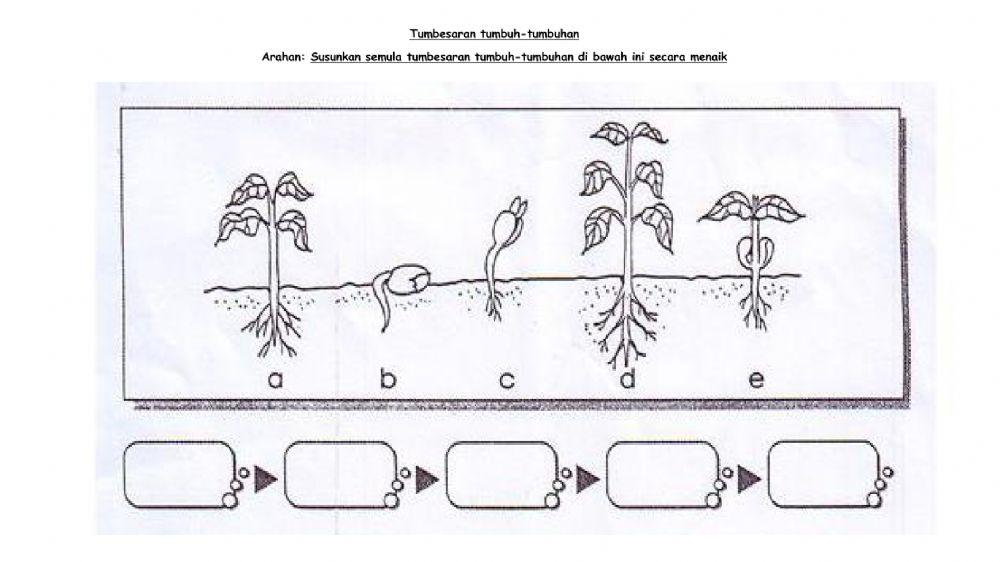 Tumbesaran tumbuh-tumbuhan

Arahan: Susunkan semula tumbesaran tumbuh-tumbuhan di bawah ini secara menaik

a b c d e