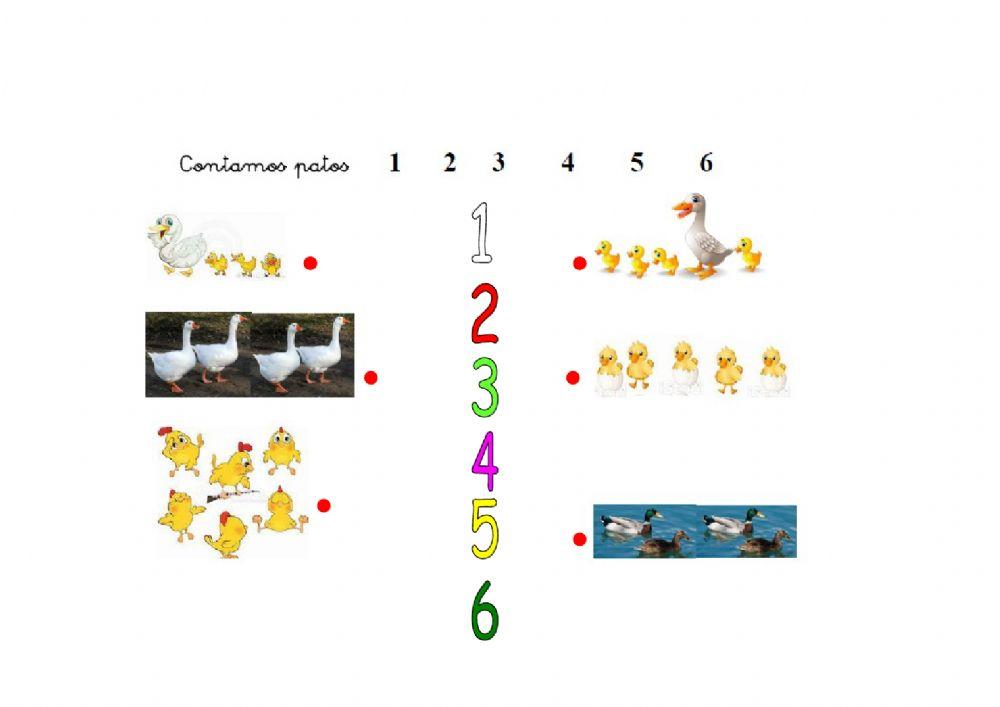 Contamos patos 1 2 3 4 5 6

1

2

3

4

5

6