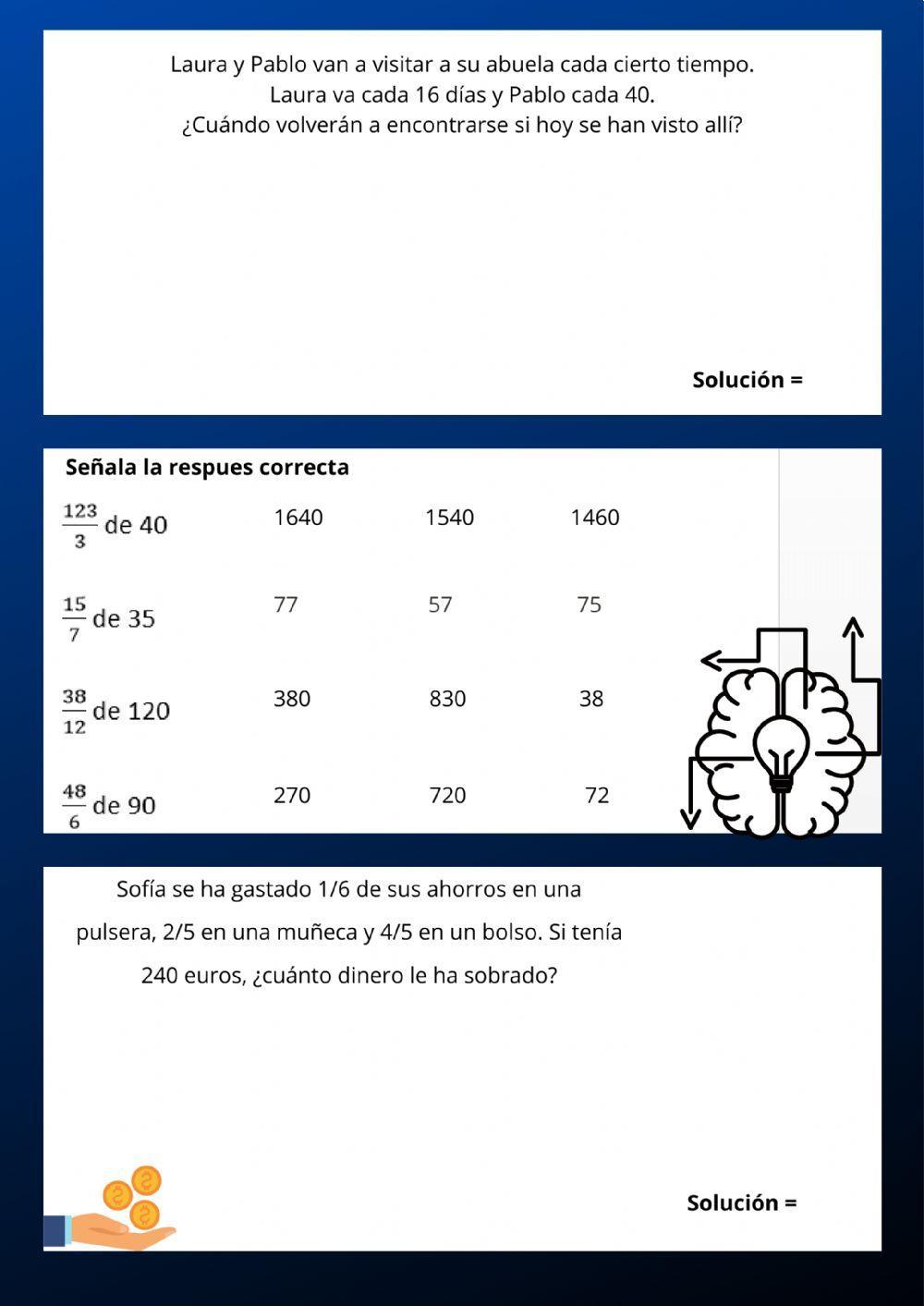 Laura y Pablo van a visitar a su abuela cada cierto tiempo.
Laura va cada 16 días y Pablo cada 40.
¿Cuándo volverán a encontrarse si hoy se han visto allí?

Solución =

Señala la respues correcta

| | | | |
|---|---|---|---|
| $\frac{123}{3}$ de 40 | 1640 | 1540 | 1460 |
| $\frac{15}{7}$ de 35 | 77 | 57 | 75 |
| $\frac{38}{12}$ de 120 | 380 | 830 | 38 |
| $\frac{48}{6}$ de 90 | 270 | 720 | 72 |

Sofía se ha gastado 1/6 de sus ahorros en una pulsera, 2/5 en una muñeca y 4/5 en un bolso. Si tenía 240 euros, ¿cuánto dinero le ha sobrado?

Solución =