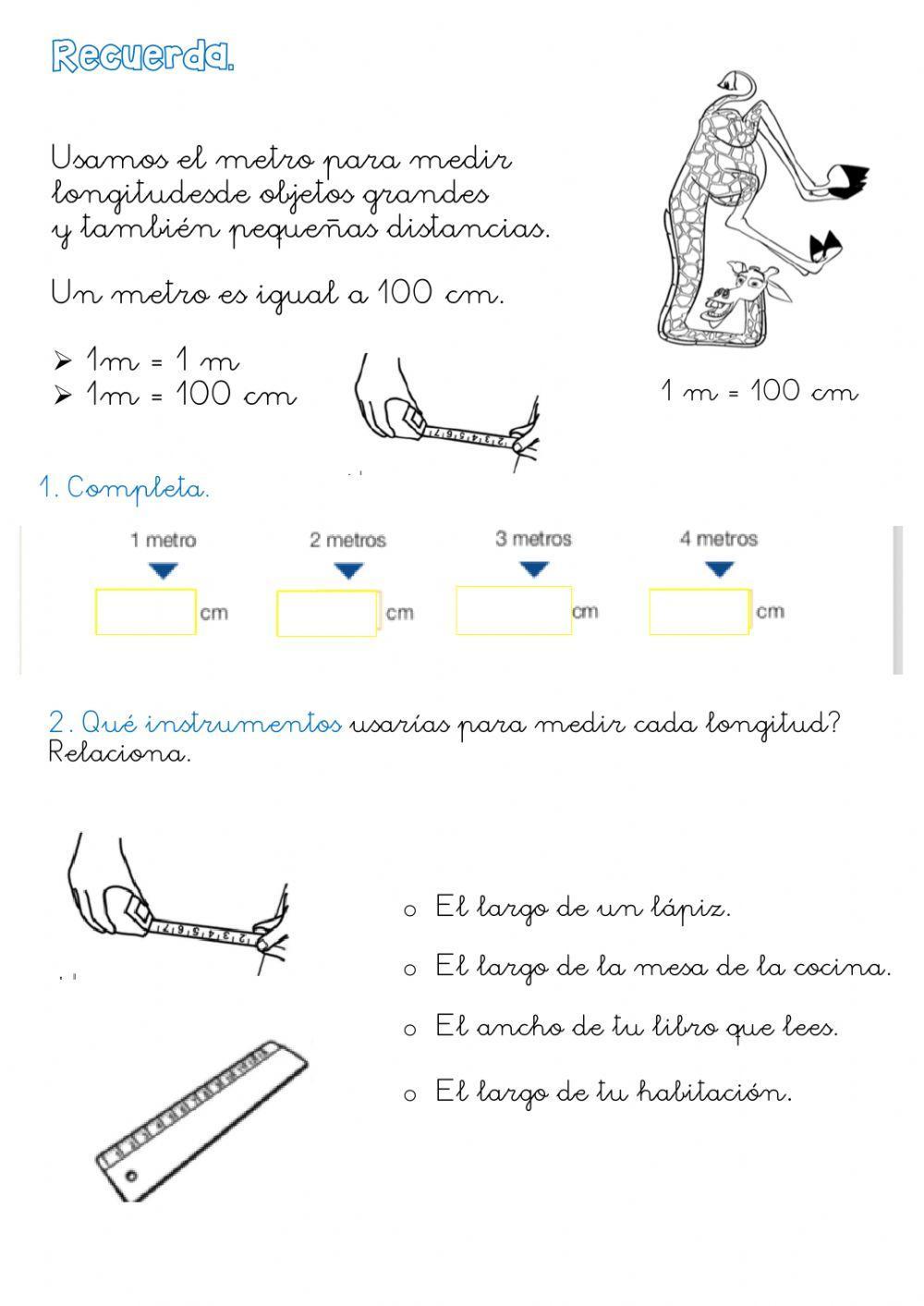 Recuerda.

Usamos el metro para medir longitudesde objetos grandes y también pequeñas distancias.

Un metro es igual a 100 cm.

➢ 1m = 1 m
➢ 1m = 100 cm

1 m = 100 cm

1. Completa.

1 metro
cm

2 metros
cm

3 metros
cm

4 metros
cm

2. Qué instrumentos usarías para medir cada longitud? Relaciona.

o El largo de un lápiz.
o El largo de la mesa de la cocina.
o El ancho de tu libro que lees.
o El largo de tu habitación.