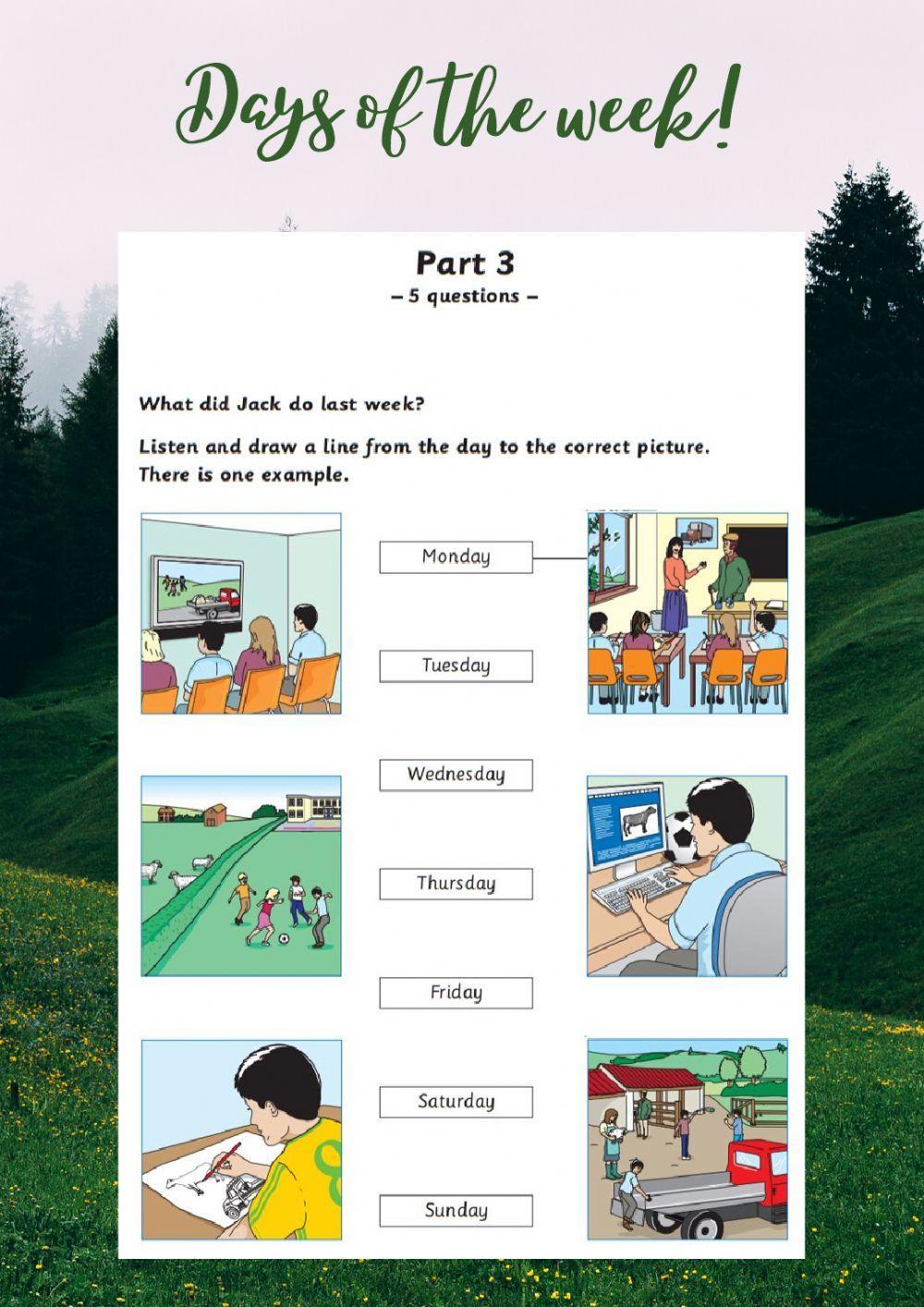 Days of the week!

Part 3
– 5 questions –

What did Jack do last week?

Listen and draw a line from the day to the correct picture. There is one example.

Monday

Tuesday

Wednesday

Thursday

Friday

Saturday

Sunday