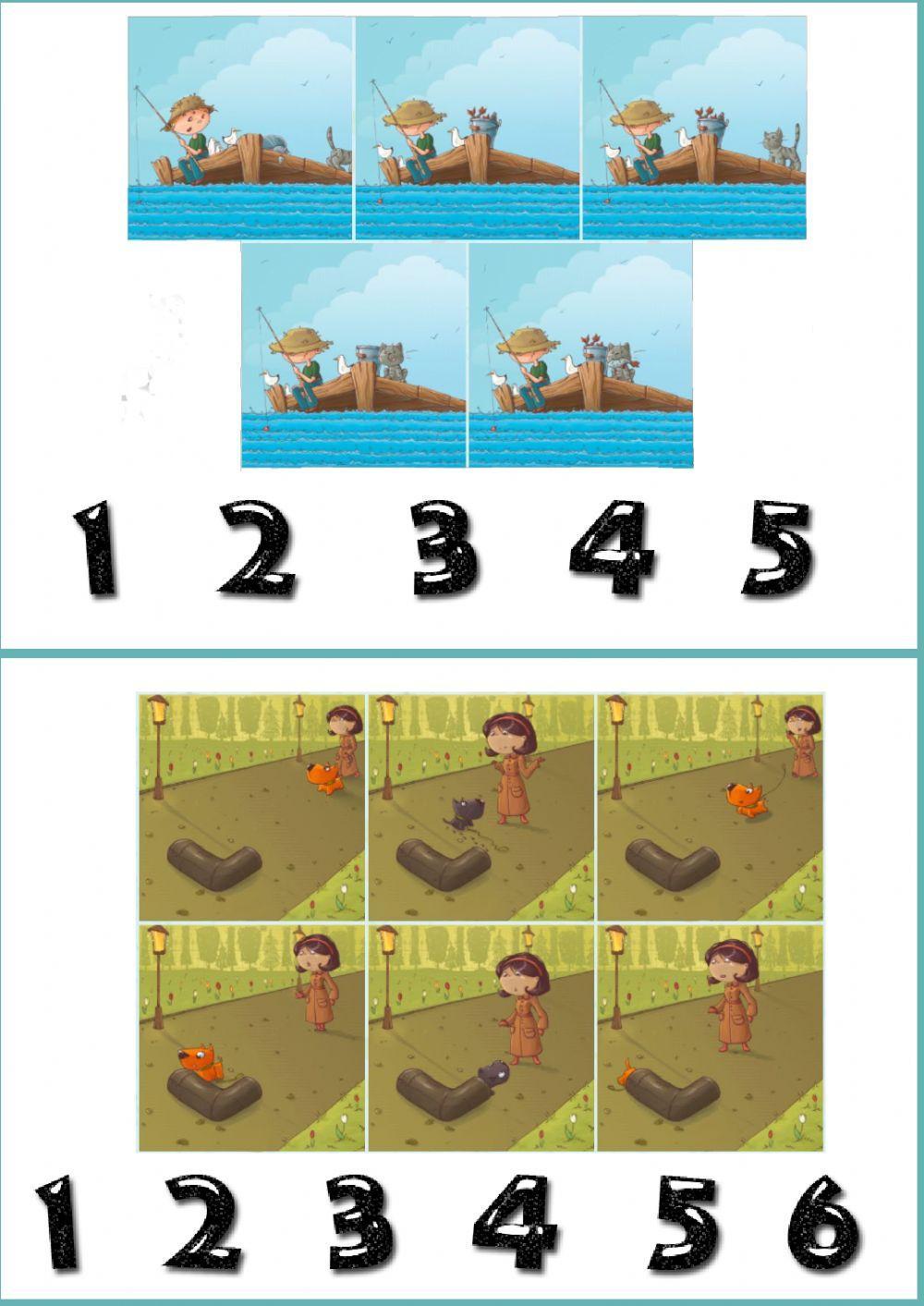 1 2 3 4 5

1 2 3 4 5 6