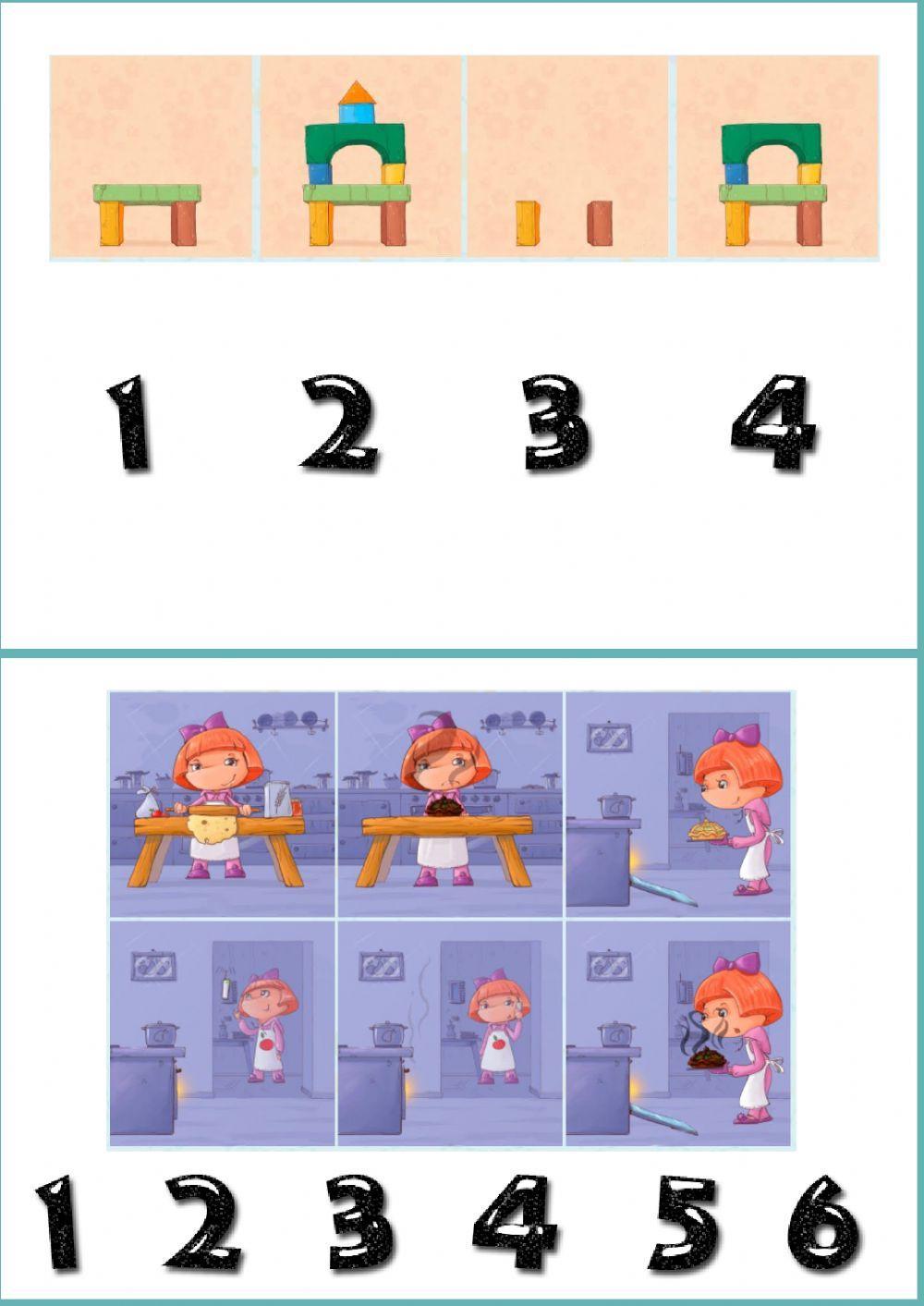 1 2 3 4

1 2 3 4 5 6