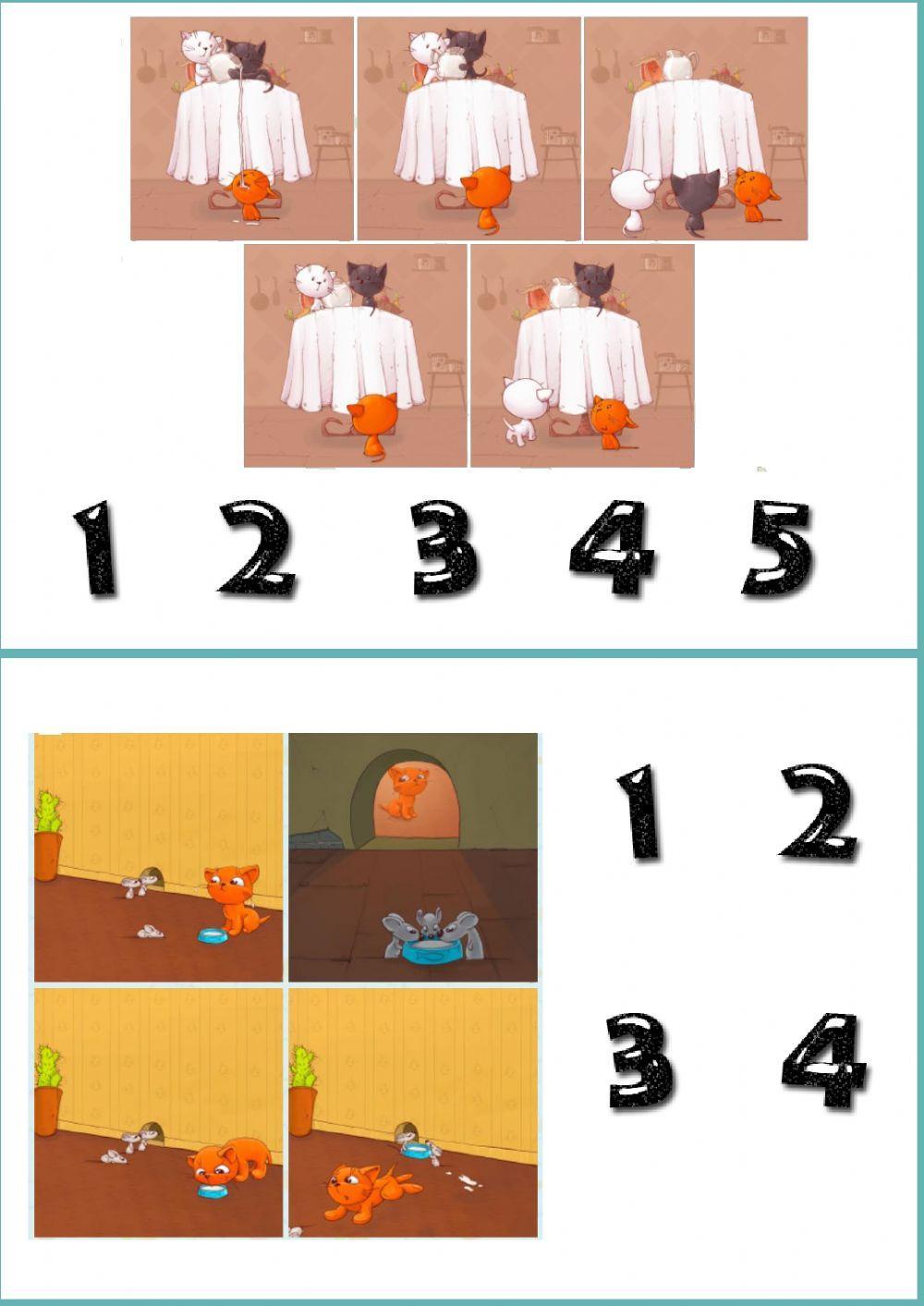 1 2 3 4 5

1 2

3 4