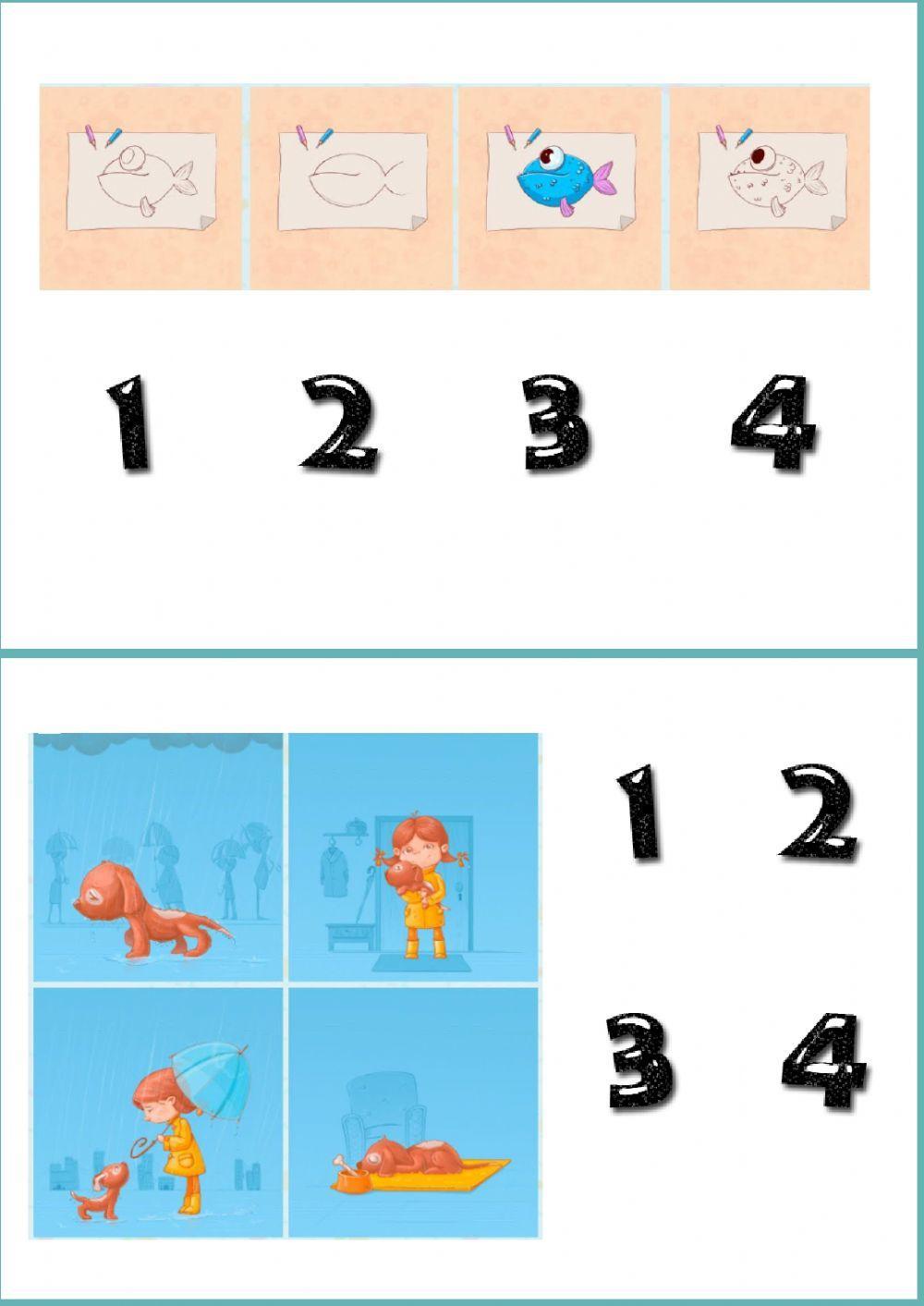 1 2 3 4

1 2

3 4